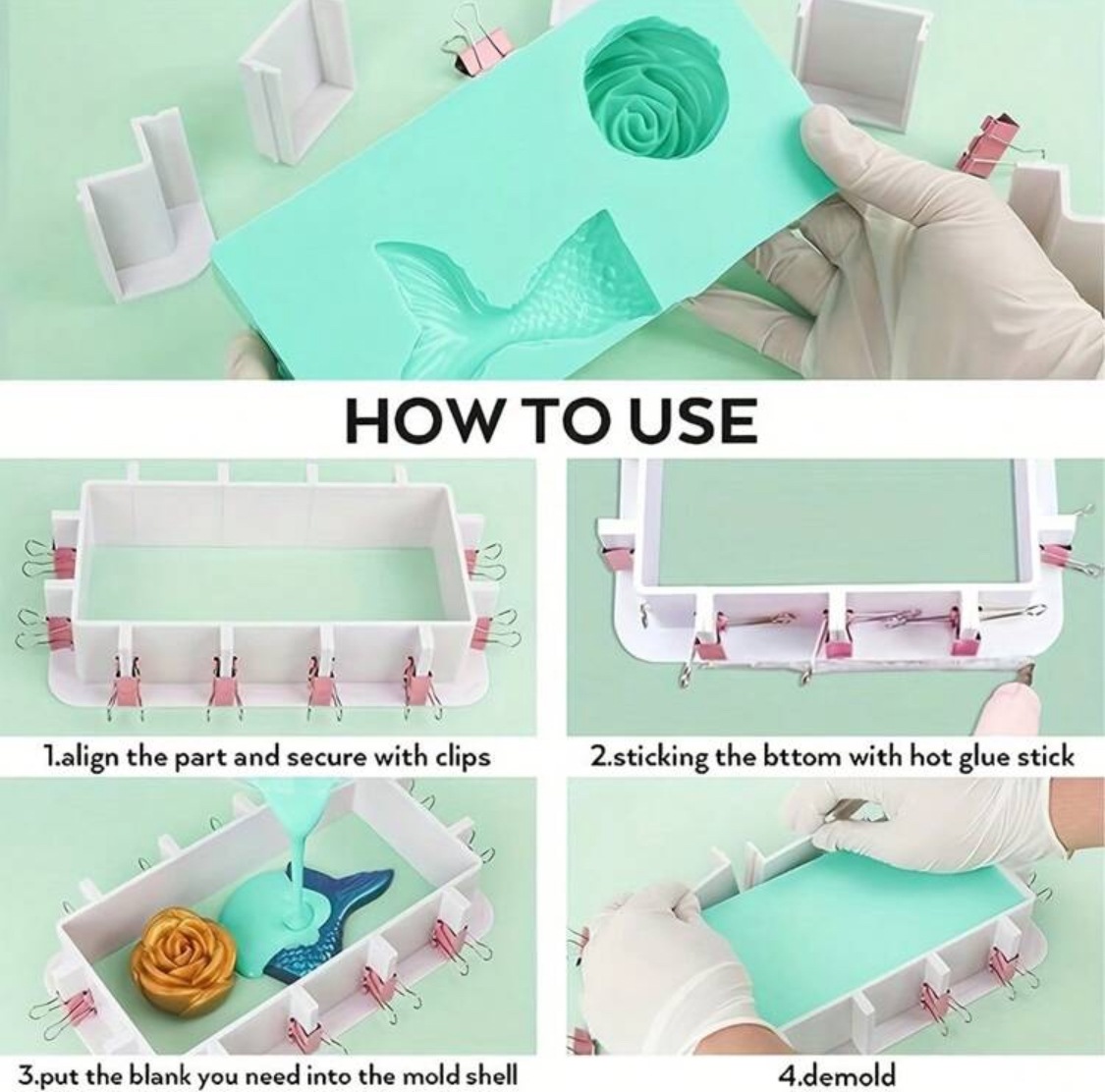 HOW TO USE

1.align the part and secure with clips

2.sticking the bttom with hot glue stick

3.put the blank you need into the mold shell

4.demold