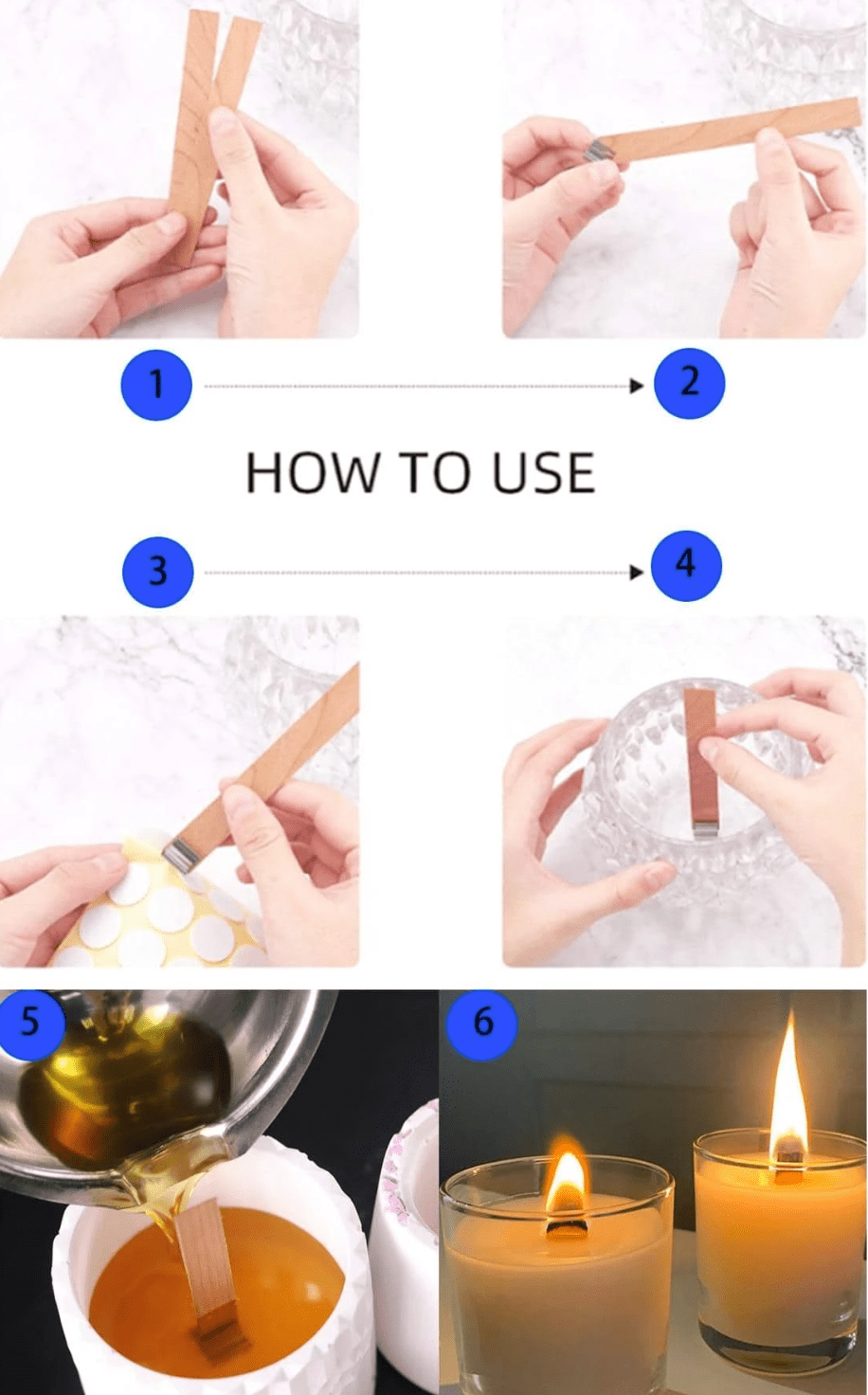 1
2
HOW TO USE
3
4
5
6