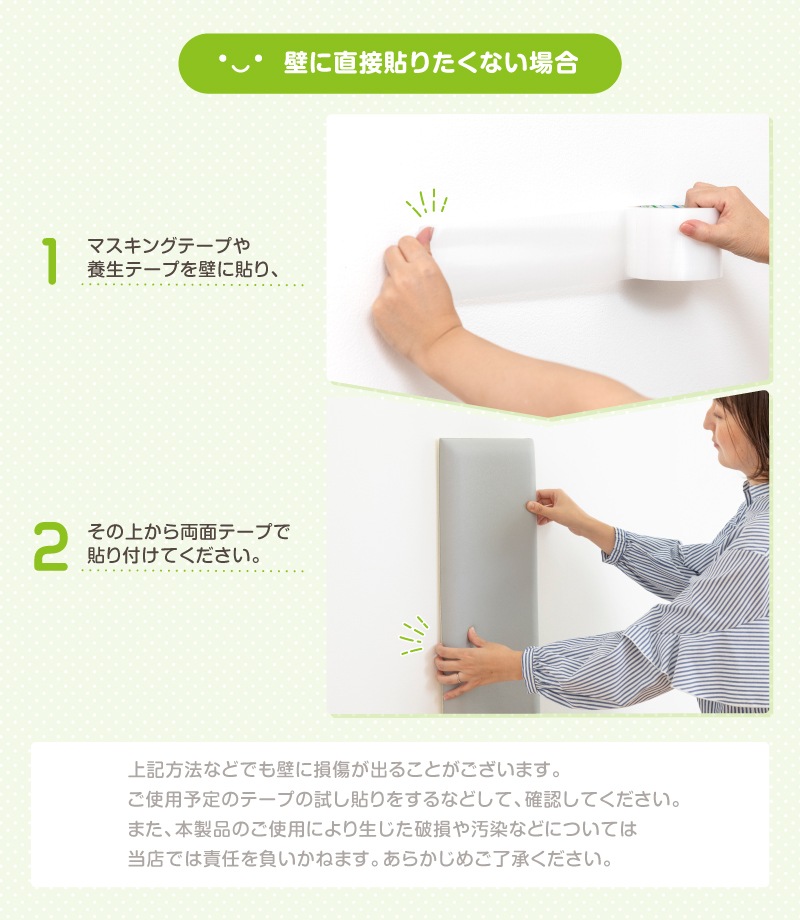 壁に直接貼りたくない場合

1 マスキングテープや養生テープを壁に貼り、

2 その上から両面テープで貼り付けてください。

上記方法などでも壁に損傷が出ることがございます。
ご使用予定のテープの試し貼りをするなどして、確認してください。
また、本製品のご使用により生じた破損や汚染などについては
当店では責任を負いかねます。あらかじめご了承ください。