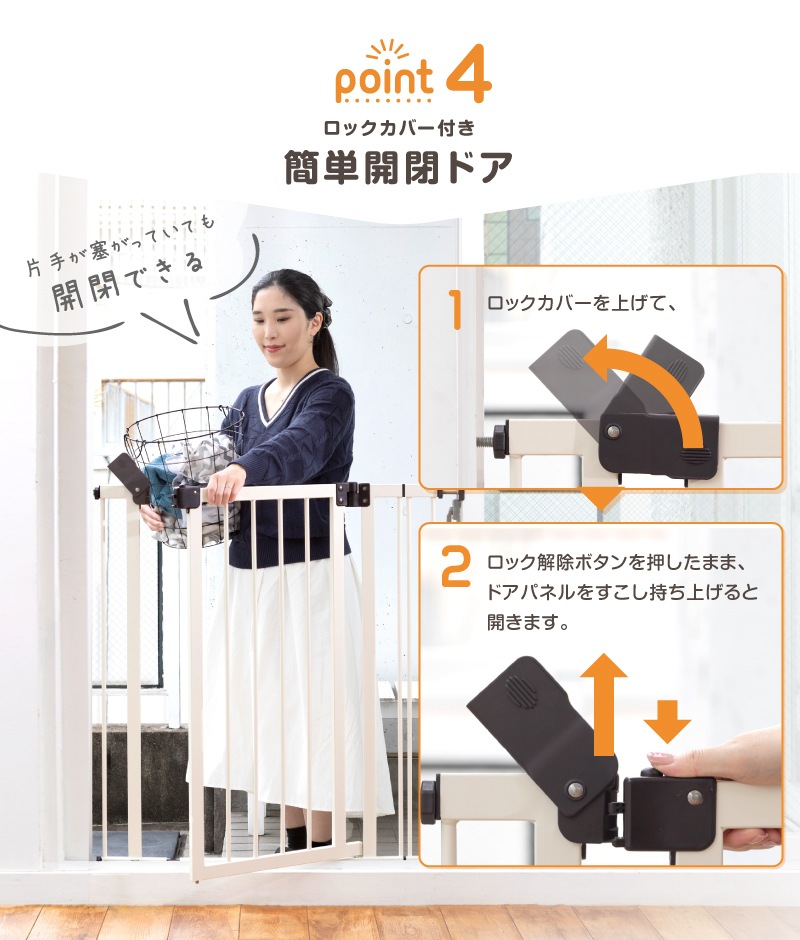 point 4

ロックカバー付き

簡単開閉ドア

片手が塞がっていても
開閉できる

1 ロックカバーを上げて、

2 ロック解除ボタンを押したまま、ドアパネルをすこし持ち上げると開きます。