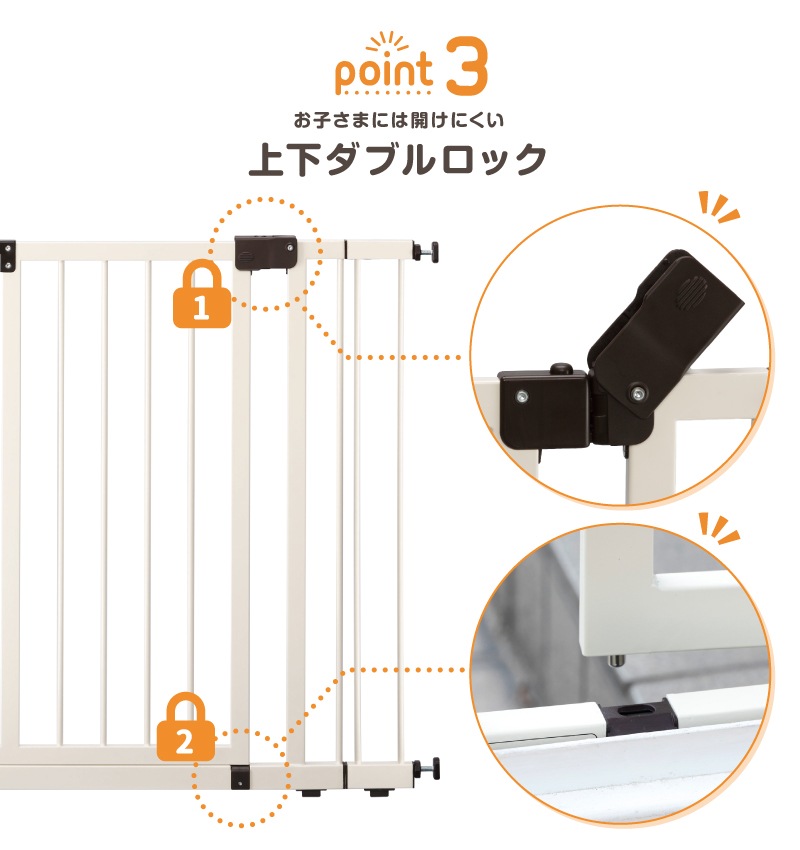 point 3
お子さまには開けにくい
上下ダブルロック

1

2