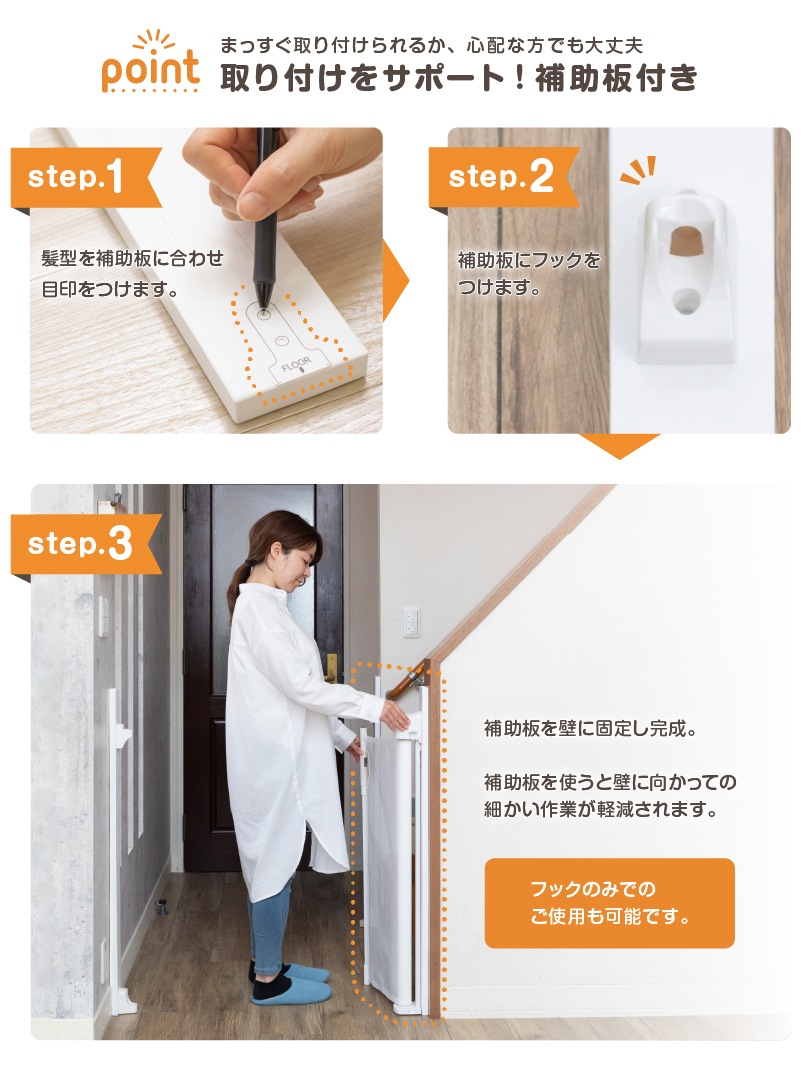 point
まっすぐ取り付けられるか、心配な方でも大丈夫
取り付けをサポート！補助板付き

step.1
髪型を補助板に合わせ目印をつけます。

FLOOR

step.2
補助板にフックをつけます。

step.3
補助板を壁に固定し完成。

補助板を使うと壁に向かっての細かい作業が軽減されます。

フックのみでのご使用も可能です。