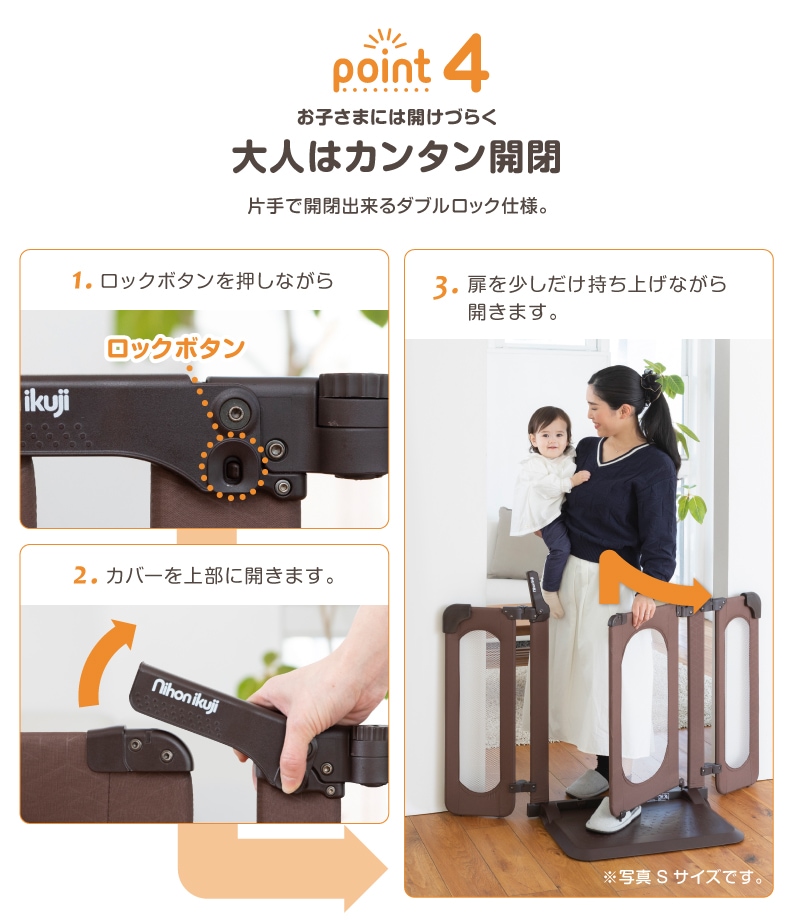 point 4

お子さまには開けづらく

大人はカンタン開閉

片手で開閉出来るダブルロック仕様。

1. ロックボタンを押しながら

ロックボタン

ikuji

2. カバーを上部に開きます。

Nihon ikuji

3. 扉を少しだけ持ち上げながら開きます。

※写真 S サイズです。