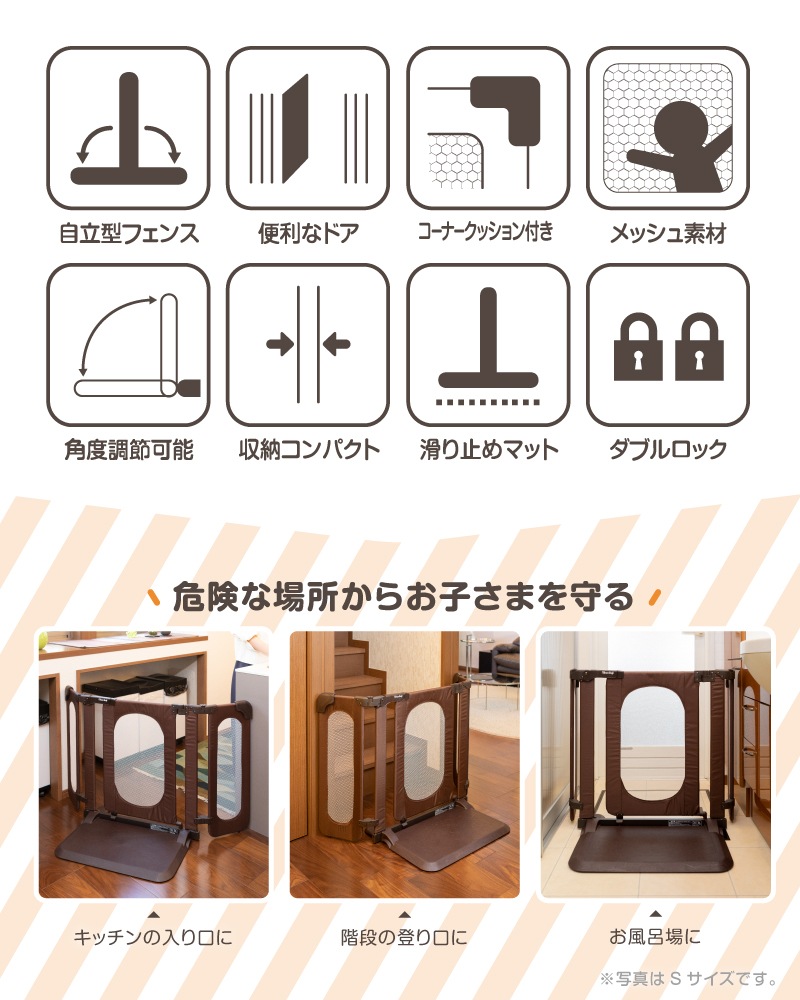 自立型フェンス

便利なドア

コーナークッション付き

メッシュ素材

角度調節可能

収納コンパクト

滑り止めマット

ダブルロック

危険な場所からお子さまを守る

キッチンの入り口に

階段の登り口に

お風呂場に

※写真はSサイズです。