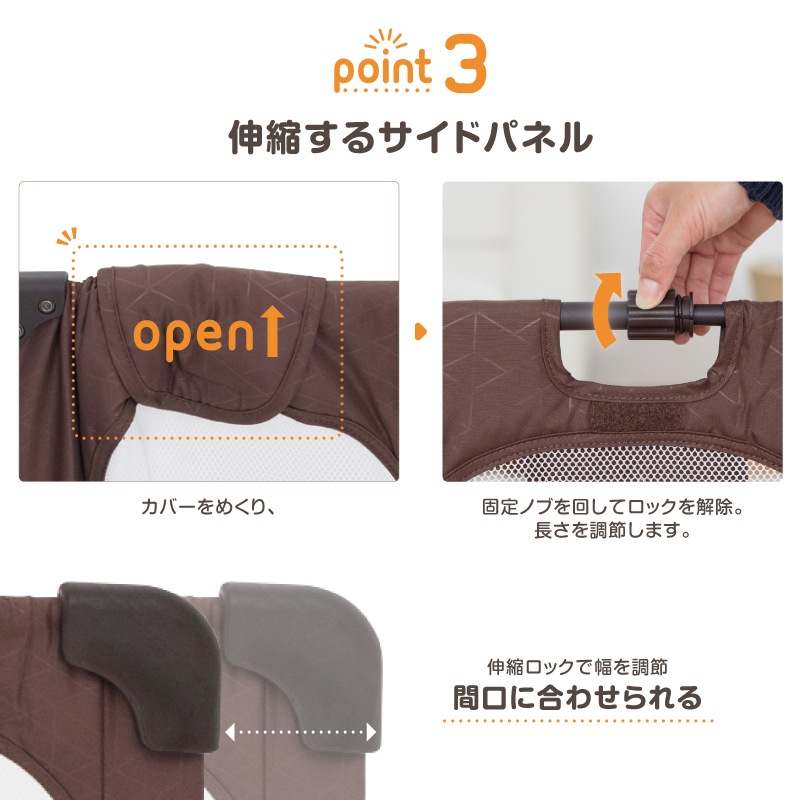 point 3

伸縮するサイドパネル

open

カバーをめくり、

固定ノブを回してロックを解除。
長さを調節します。

伸縮ロックで幅を調節
間口に合わせられる