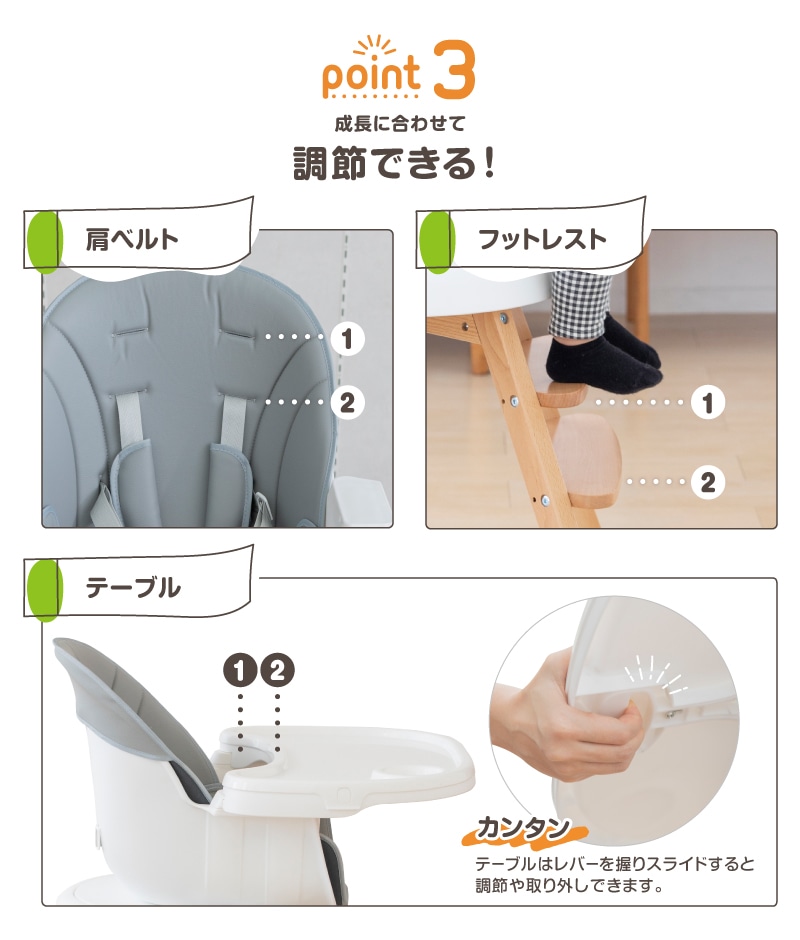 point 3

成長に合わせて
調節できる!

肩ベルト

1

2

フットレスト

1

2

テーブル

1 2

カンタン
テーブルはレバーを握りスライドすると調節や取り外しできます。