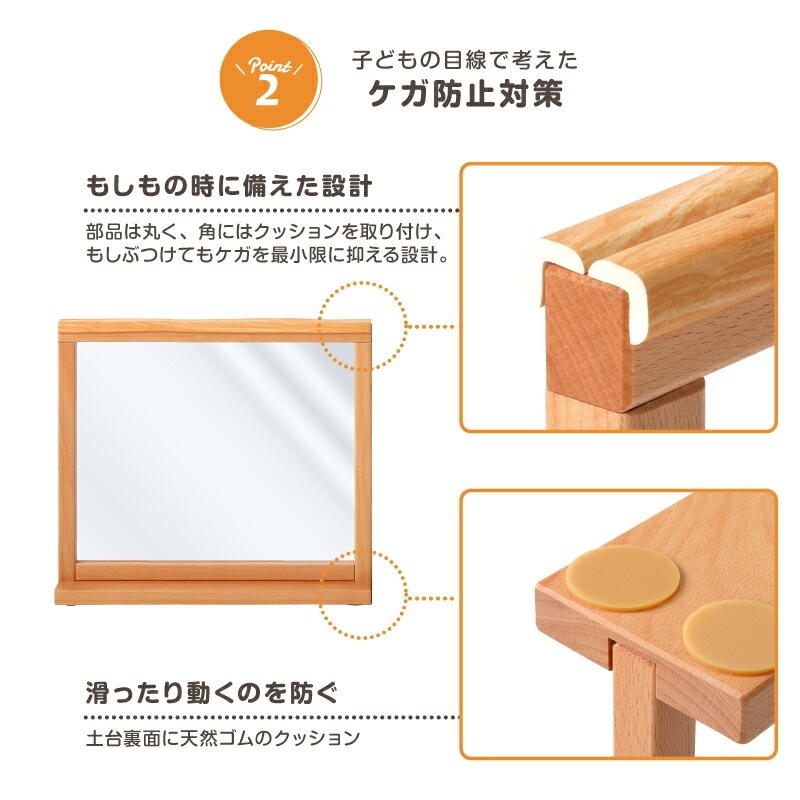 Point 2

子どもの目線で考えた
ケガ防止対策

もしもの時に備えた設計

部品は丸く、角にはクッションを取り付け、もしぶつけてもケガを最小限に抑える設計。

滑ったり動くのを防ぐ

土台裏面に天然ゴムのクッション