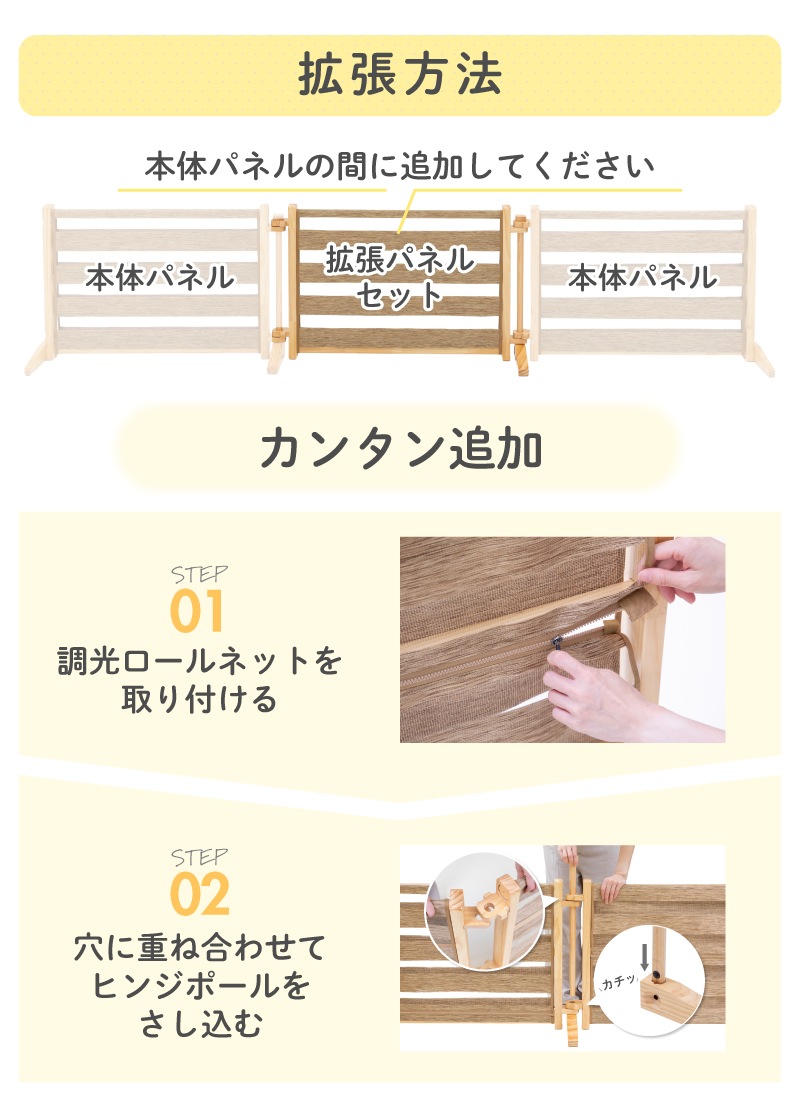 拡張方法

本体パネルの間に追加してください

本体パネル

拡張パネルセット

本体パネル

カンタン追加

STEP
01
調光ロールネットを取り付ける

STEP
02
穴に重ね合わせてヒンジポールをさし込む

カチッ