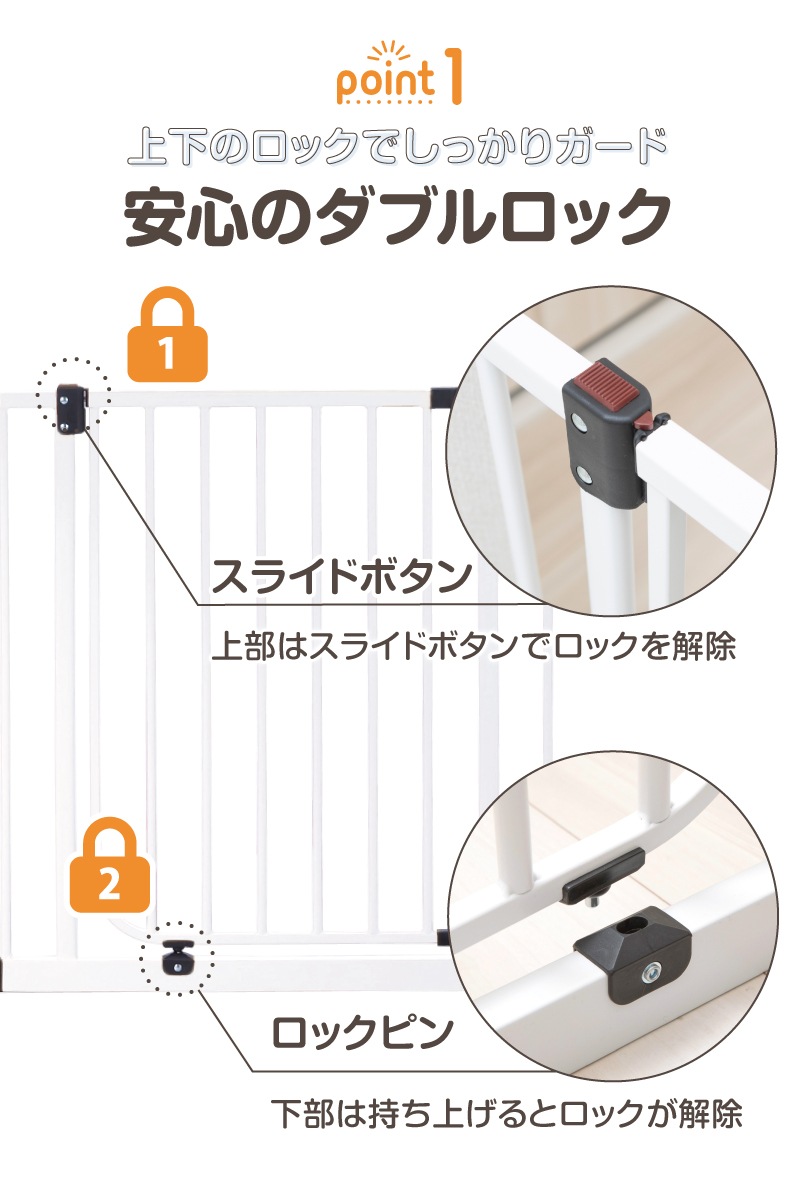 point 1

上下のロックでしっかりガード

安心のダブルロック

1

スライドボタン

上部はスライドボタンでロックを解除

2

ロックピン

下部は持ち上げるとロックが解除