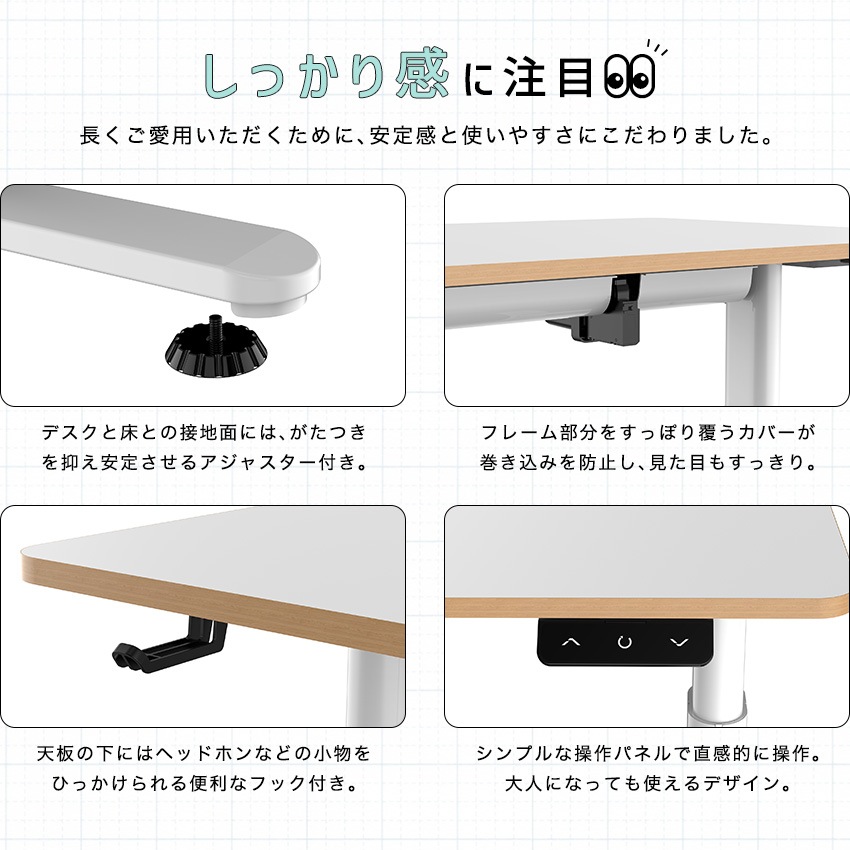 しっかり感に注目

長くご愛用いただくために、安定感と使いやすさにこだわりました。

デスクと床との接地面には、がたつきを抑え安定させるアジャスター付き。

フレーム部分をすっぽり覆うカバーが巻き込みを防止し、見た目もすっきり。

天板の下にはヘッドホンなどの小物をひっかけられる便利なフック付き。

シンプルな操作パネルで直感的に操作。大人になっても使えるデザイン。