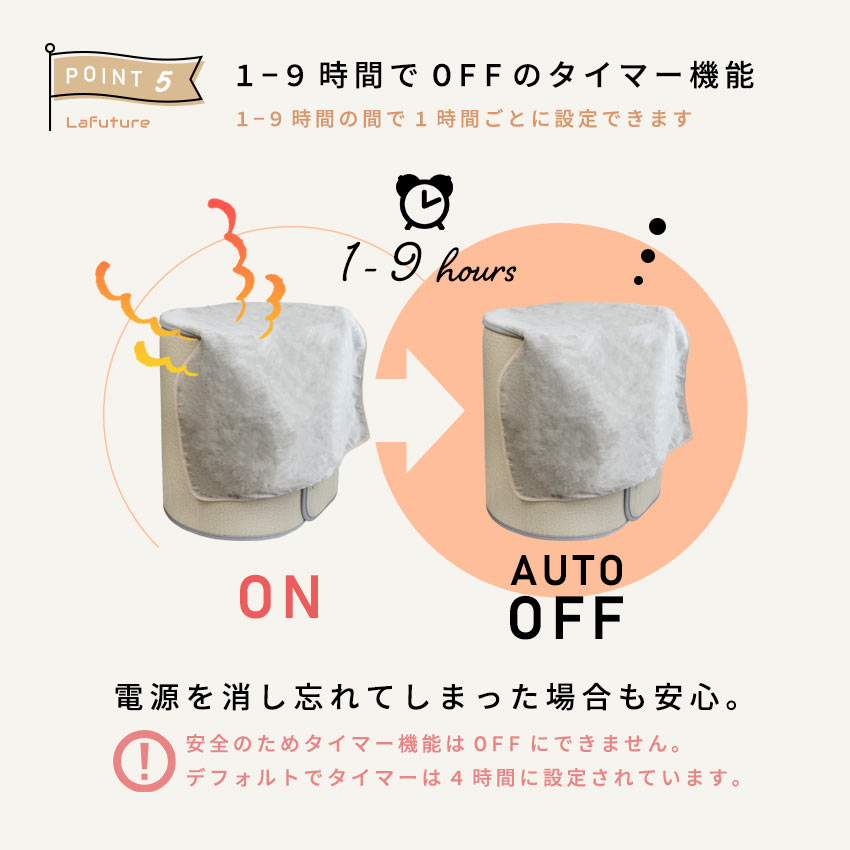 POINT 5
Lafuture

1-9 時間で OFF のタイマー機能
1-9 時間の間で 1 時間ごとに設定できます

1-9 hours

ON

AUTO
OFF

電源を消し忘れてしまった場合も安心。

!
安全のためタイマー機能は OFF にできません。
デフォルトでタイマーは 4 時間に設定されています。