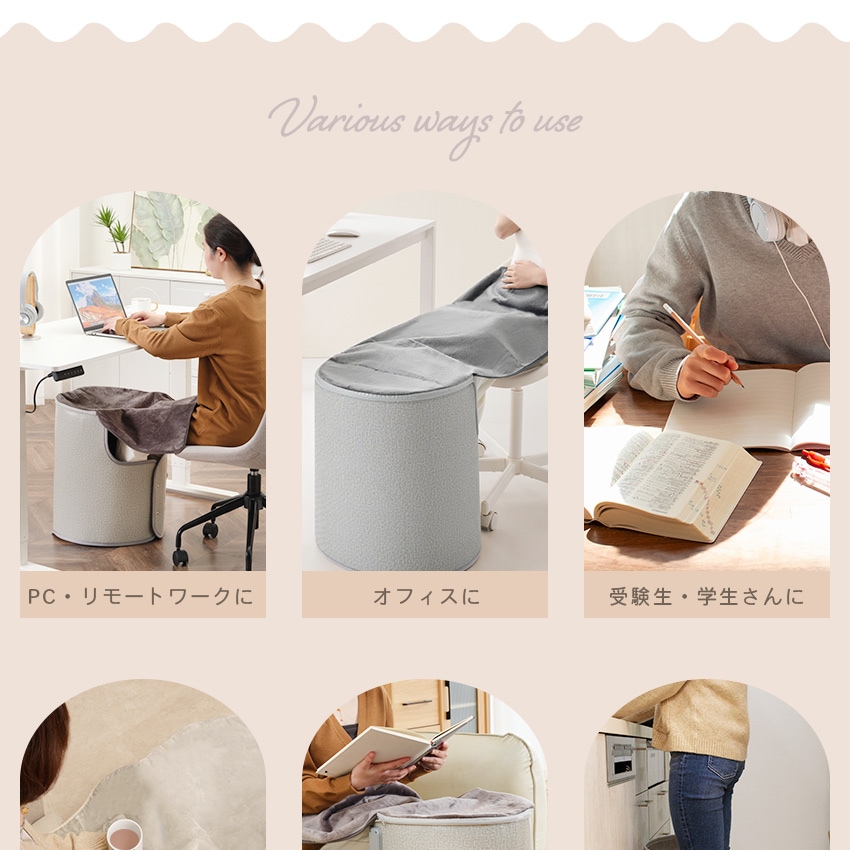 Various ways to use

PC・リモートワークに

オフィスに

受験生・学生さんに