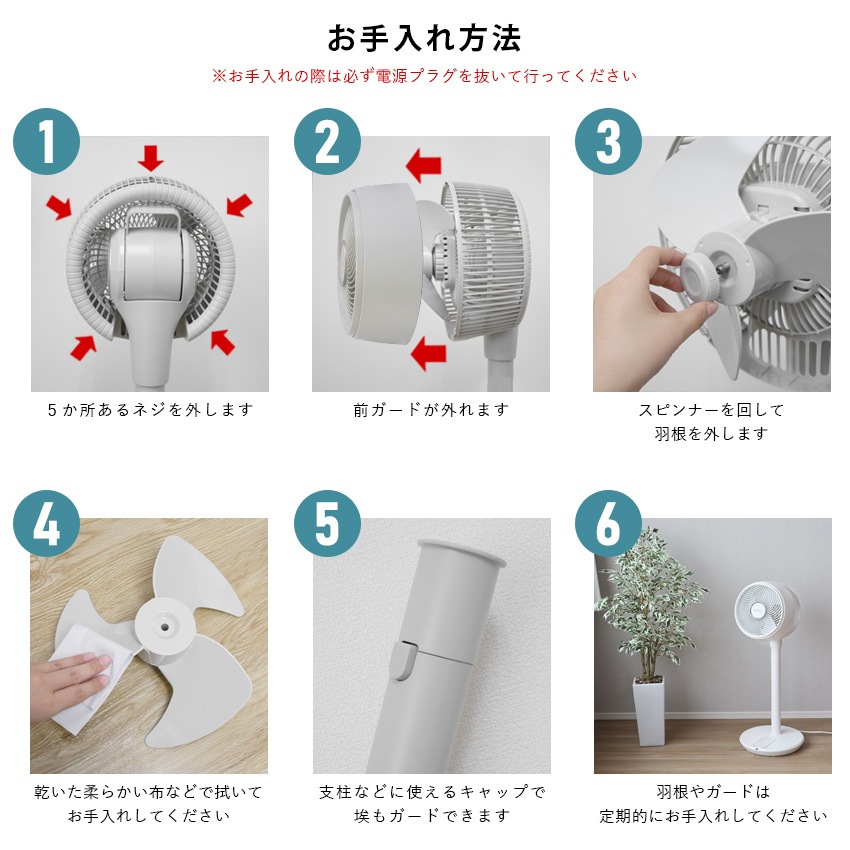 お手入れ方法

※お手入れの際は必ず電源プラグを抜いて行ってください

1

5か所あるネジを外します

2

前ガードが外れます

3

スピンナーを回して羽根を外します

4

乾いた柔らかい布などで拭いてお手入れしてください

5

支柱などに使えるキャップで埃もガードできます

6

羽根やガードは定期的にお手入れしてください