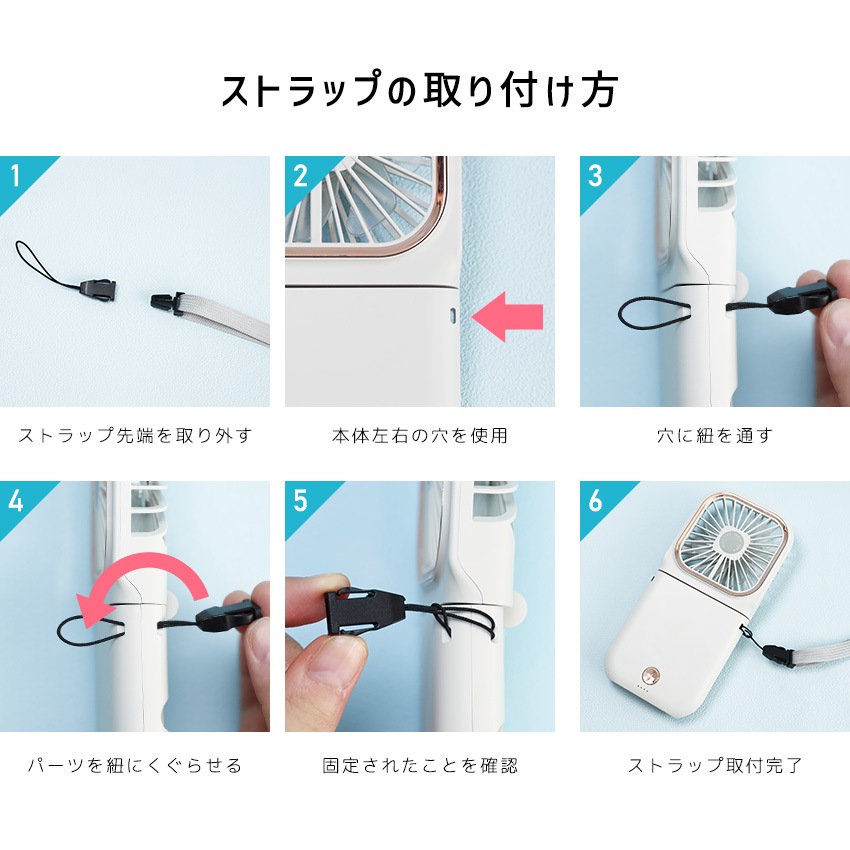 ストラップの取り付け方

1
ストラップ先端を取り外す

2
本体左右の穴を使用

3
穴に紐を通す

4
パーツを紐にくぐらせる

5
固定されたことを確認

6
ストラップ取付完了