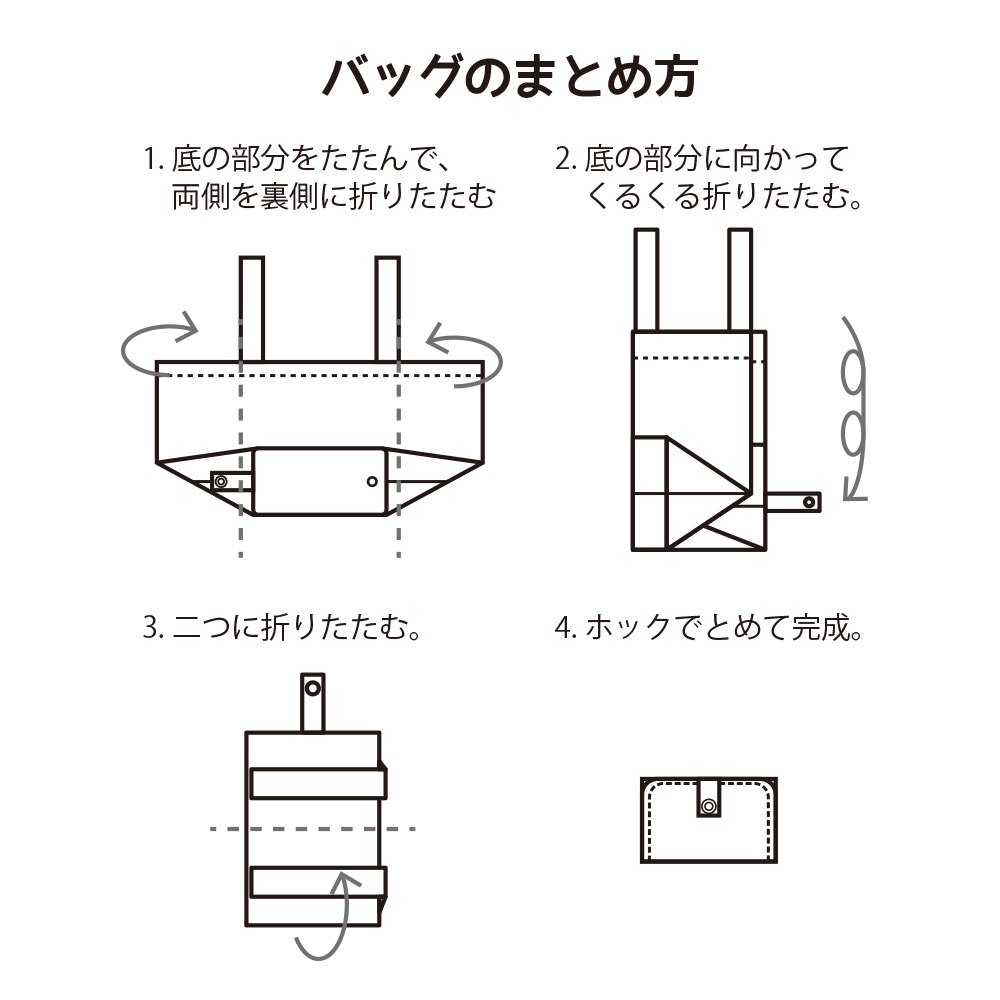 バッグのまとめ方

1. 底の部分をたたんで、両側を裏側に折りたたむ

2. 底の部分に向かってくるくる折りたたむ。

3. 二つに折りたたむ。

4. ホックでとめて完成。