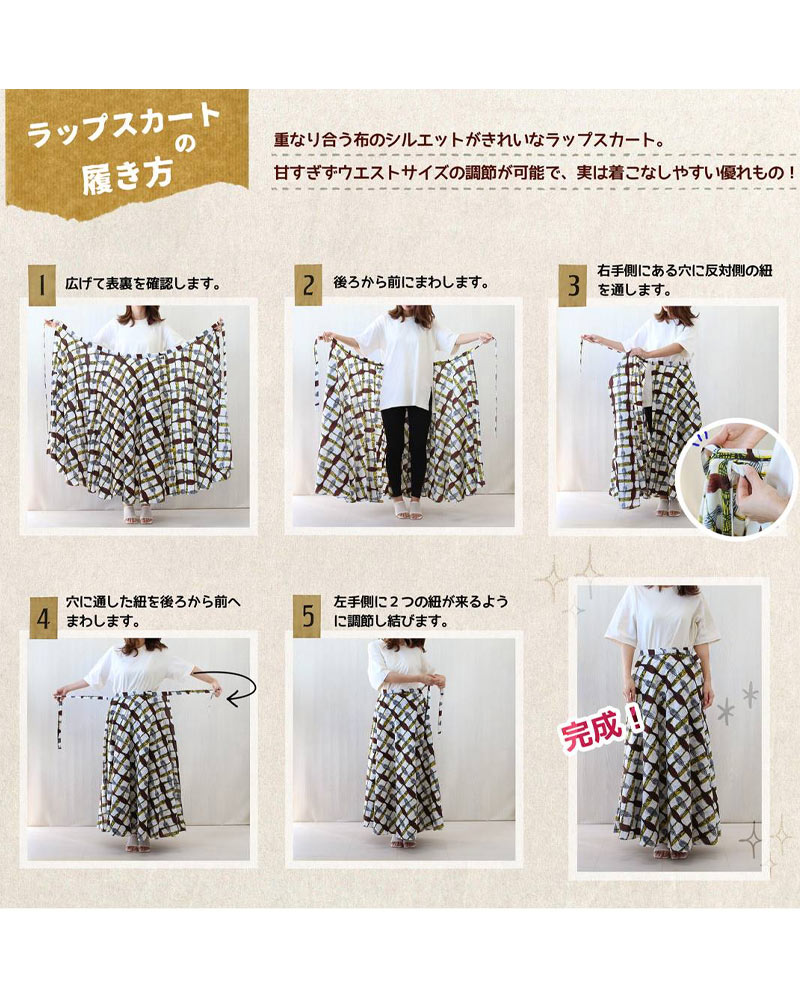 ラップスカートの履き方

重なり合う布のシルエットがきれいなラップスカート。
甘すぎずウエストサイズの調節が可能で、実は着こなしやすい優れもの！

1 広げて表裏を確認します。

2 後ろから前にまわします。

3 右手側にある穴に反対側の紐を通します。

4 穴に通した紐を後ろから前へまわします。

5 左手側に２つの紐が来るように調節し結びます。

完成！