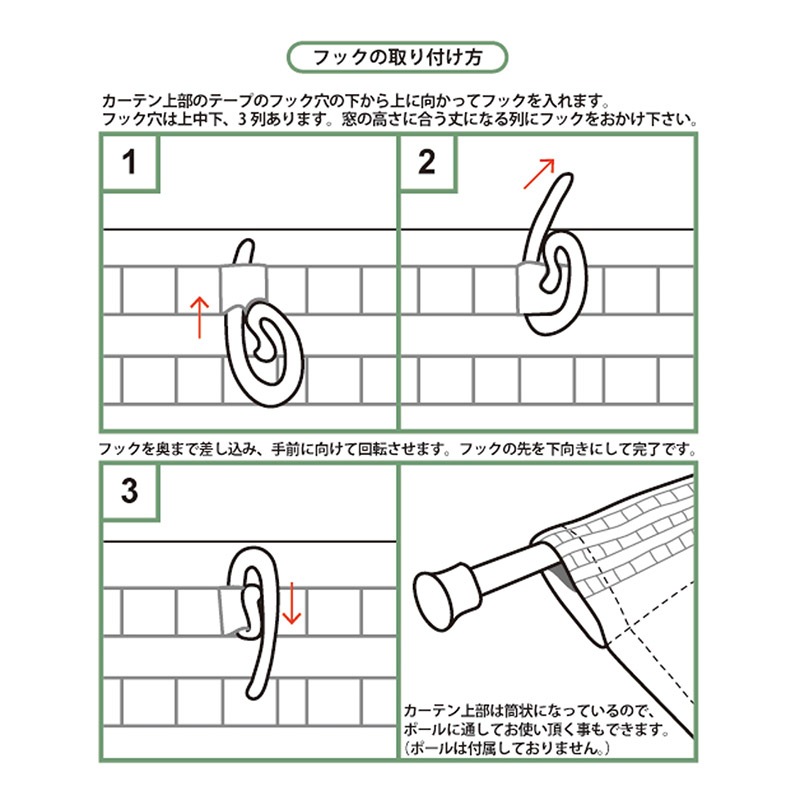 フックの取り付け方

カーテン上部のテープのフック穴の下から上に向かってフックを入れます。
フック穴は上中下、3列あります。窓の高さに合う丈になる列にフックをおかけ下さい。

1

2

フックを奥まで差し込み、手前に向けて回転させます。フックの先を下向きにして完了です。

3

カーテン上部は筒状になっているので、ポールに通してお使い頂く事もできます。
（ポールは付属しておりません。）