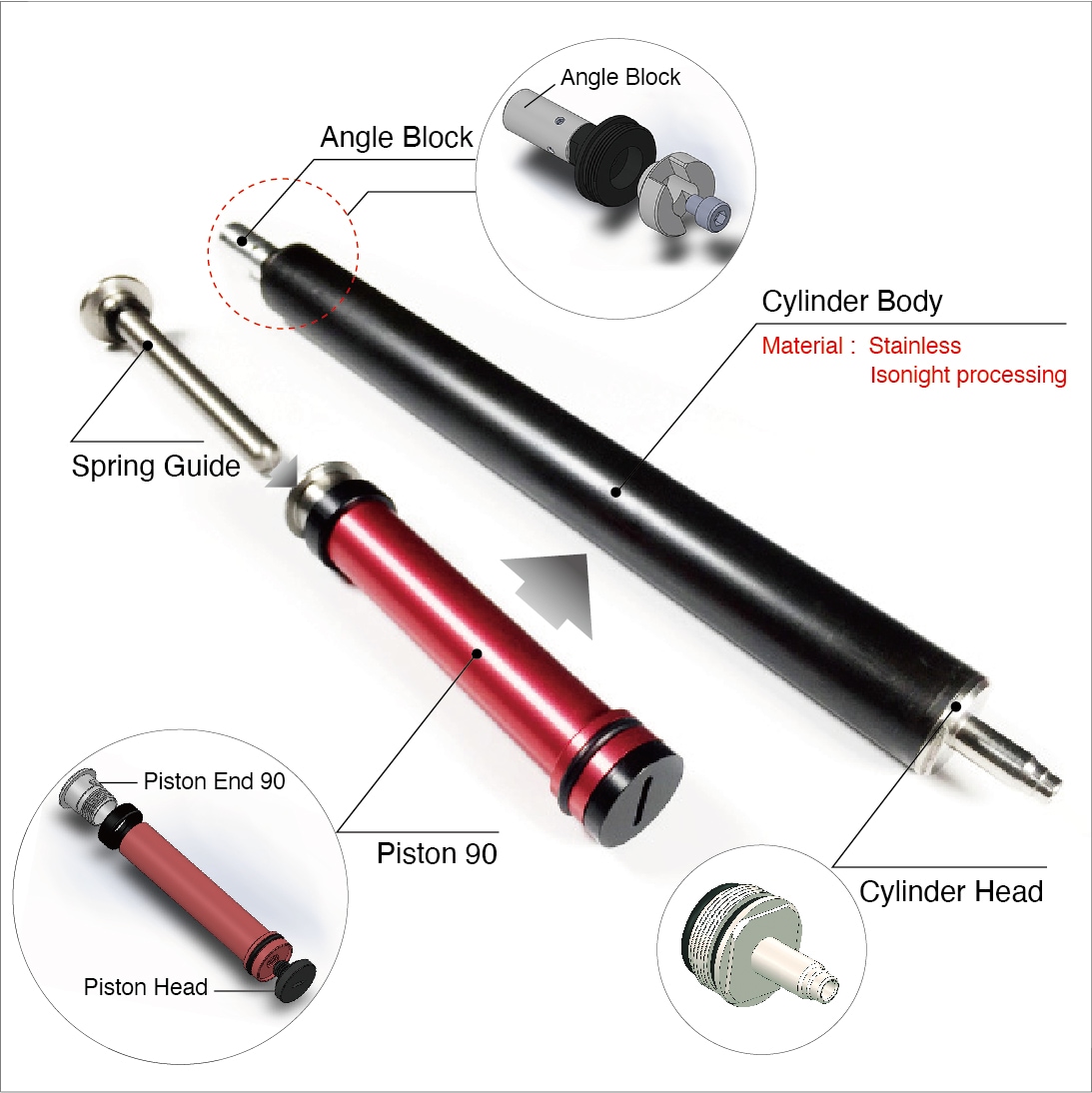 Angle Block

Angle Block

Cylinder Body

Material : Stainless
Isonight processing

Spring Guide

Piston End 90

Piston 90

Piston Head

Cylinder Head