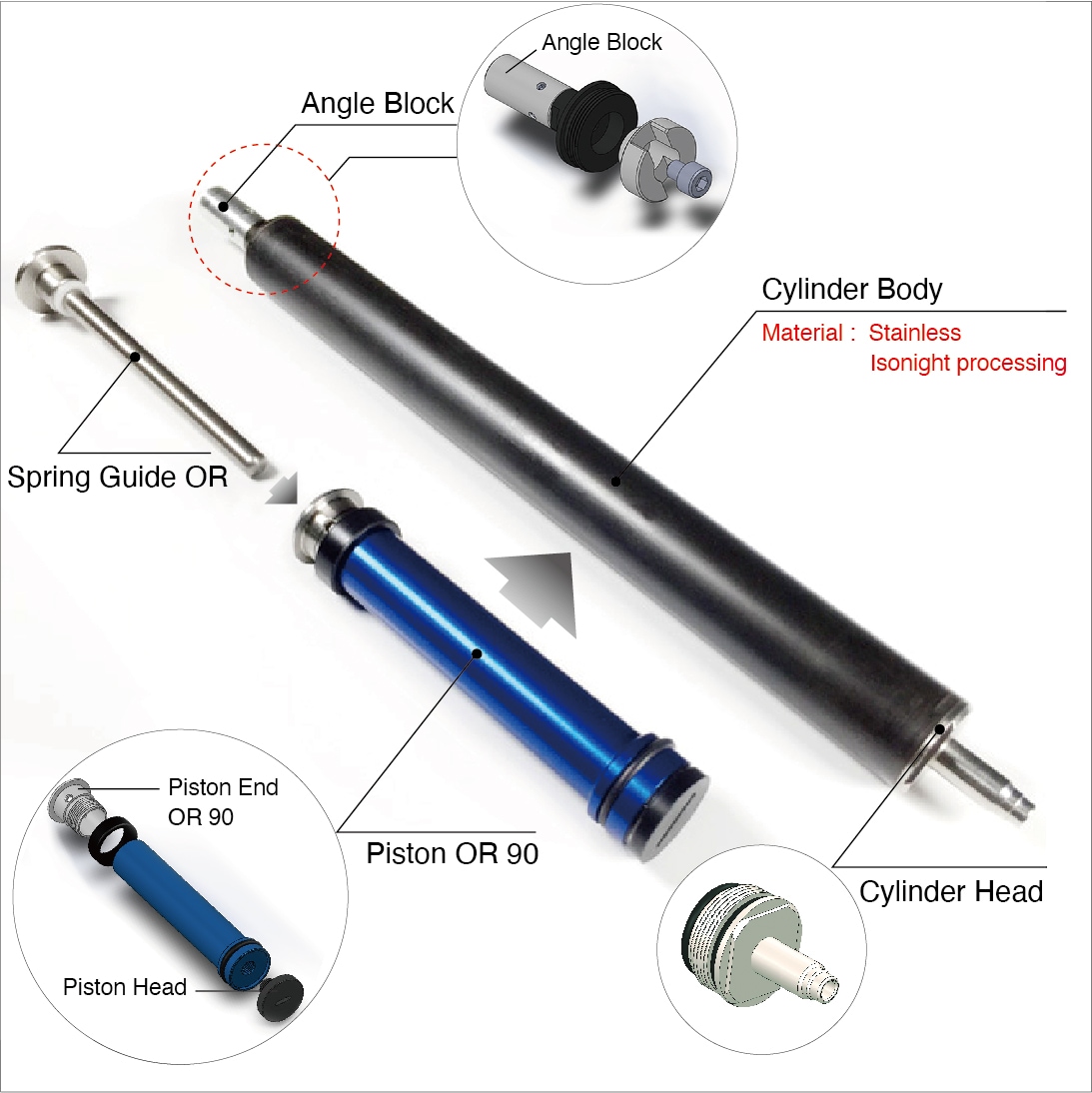 Angle Block

Angle Block

Cylinder Body

Material : Stainless
Isonight processing

Spring Guide OR

Piston End
OR 90

Piston OR 90

Piston Head

Cylinder Head