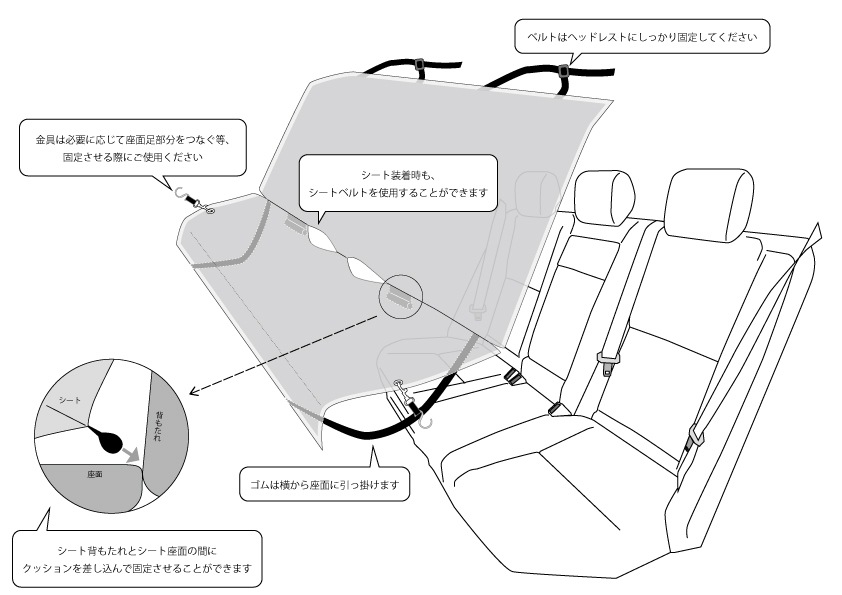 ベルトはヘッドレストにしっかり固定してください

金具は必要に応じて座面足部分をつなぐ等、固定させる際にご使用ください

シート装着時も、シートベルトを使用することができます

シート

背もたれ

座面

ゴムは横から座面に引っ掛けます

シート背もたれとシート座面の間にクッションを差し込んで固定させることができます