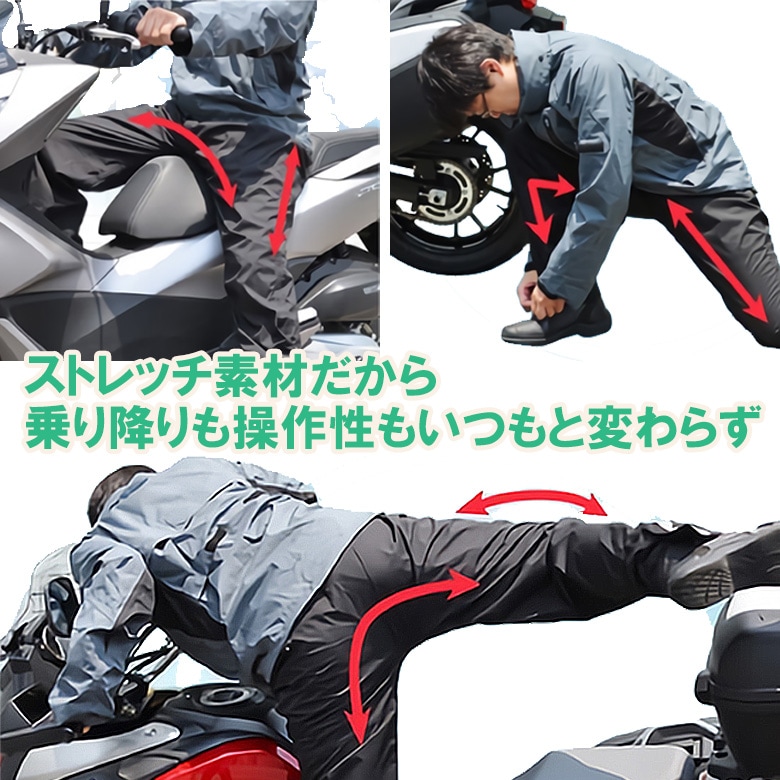 ストレッチ素材だから
乗り降りも操作性もいつもと変わらず