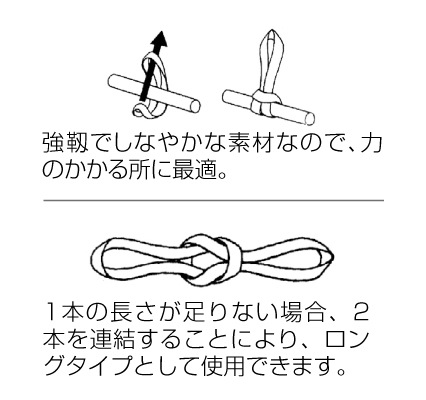 強靱でしなやかな素材なので、力のかかる所に最適。

1本の長さが足りない場合、2本を連結することにより、ロングタイプとして使用できます。