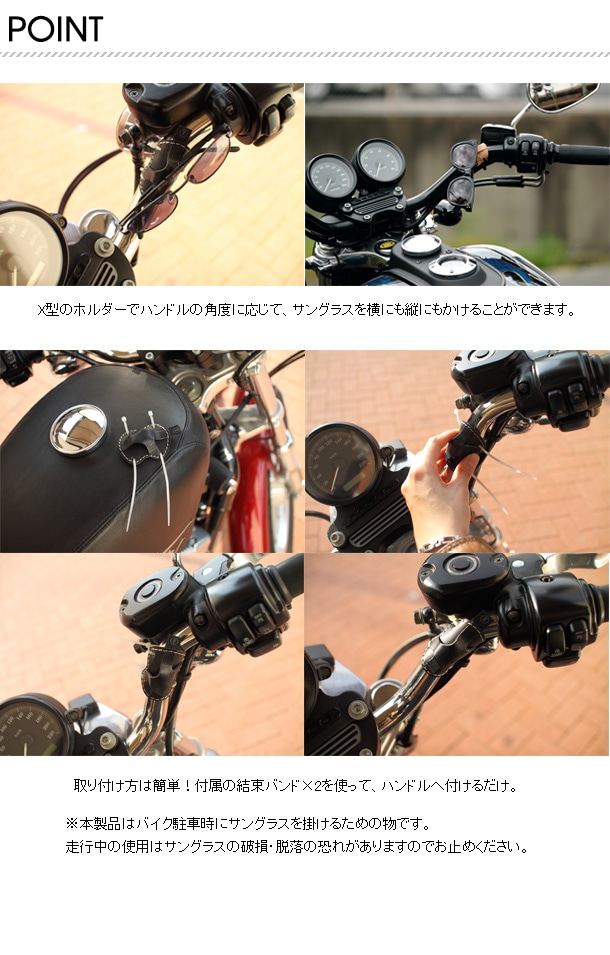 POINT

X型のホルダーでハンドルの角度に応じて、サングラスを横にも縦にもかけることができます。

取り付け方は簡単！付属の結束バンド×2を使って、ハンドルへ付けるだけ。

※本製品はバイク駐車時にサングラスを掛けるための物です。
走行中の使用はサングラスの破損・脱落の恐れがありますのでお止めください。