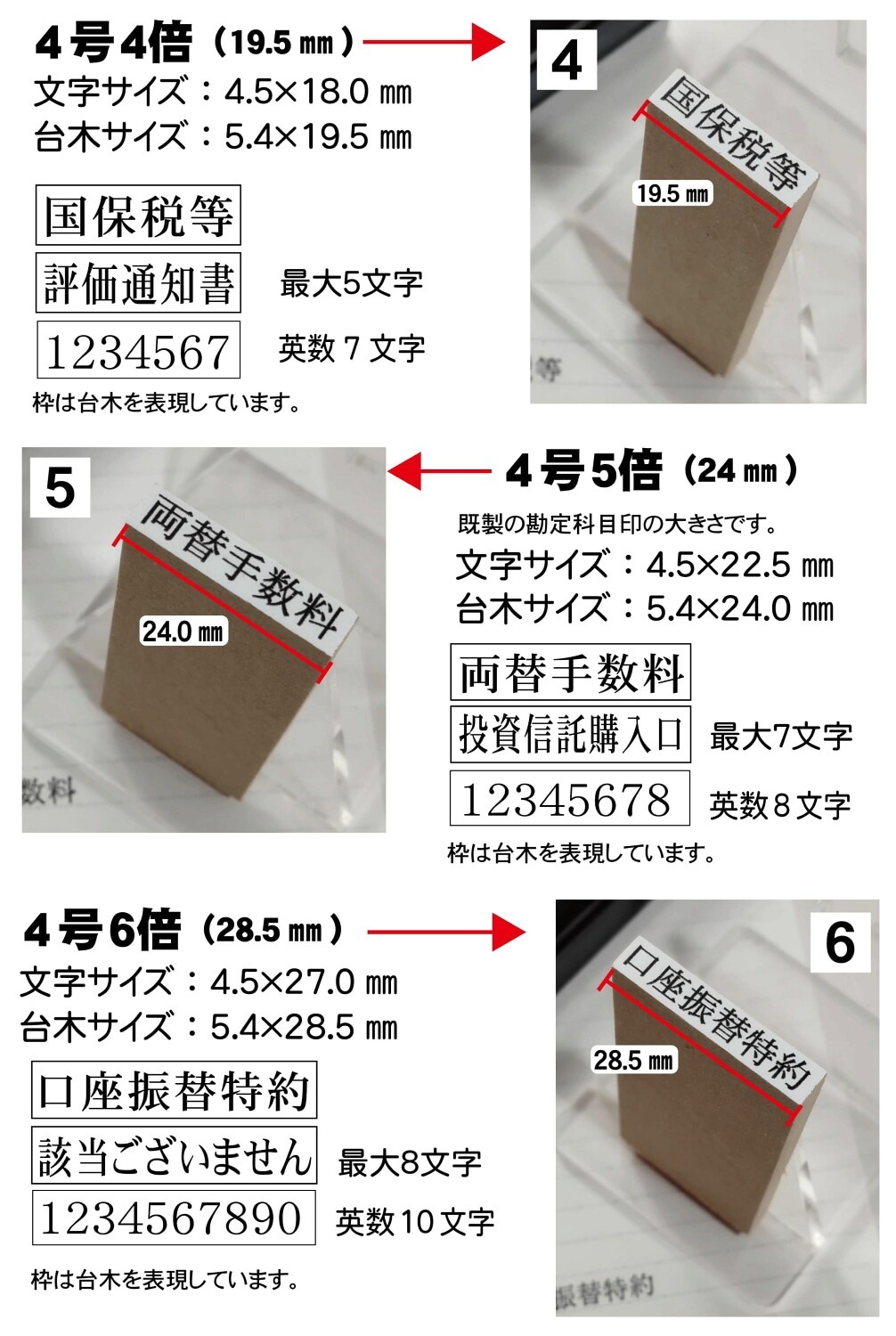 4号4倍（19.5 ㎜）

文字サイズ：4.5×18.0 ㎜
台木サイズ：5.4×19.5 ㎜

国保税等

評価通知書　最大5文字

1234567　英数 7 文字

枠は台木を表現しています。

4

国保税等

19.5 ㎜

等

5

両替手数料

24.0 ㎜

数料

4号5倍（24 ㎜）

既製の勘定科目印の大きさです。
文字サイズ：4.5×22.5 ㎜
台木サイズ：5.4×24.0 ㎜

両替手数料

投資信託購入口　最大7文字

12345678　英数 8 文字

枠は台木を表現しています。

4号6倍（28.5 ㎜）

文字サイズ：4.5×27.0 ㎜
台木サイズ：5.4×28.5 ㎜

口座振替特約

該当ございません　最大8文字

1234567890　英数 10 文字

枠は台木を表現しています。

6

口座振替特約

28.5 ㎜

振替特約