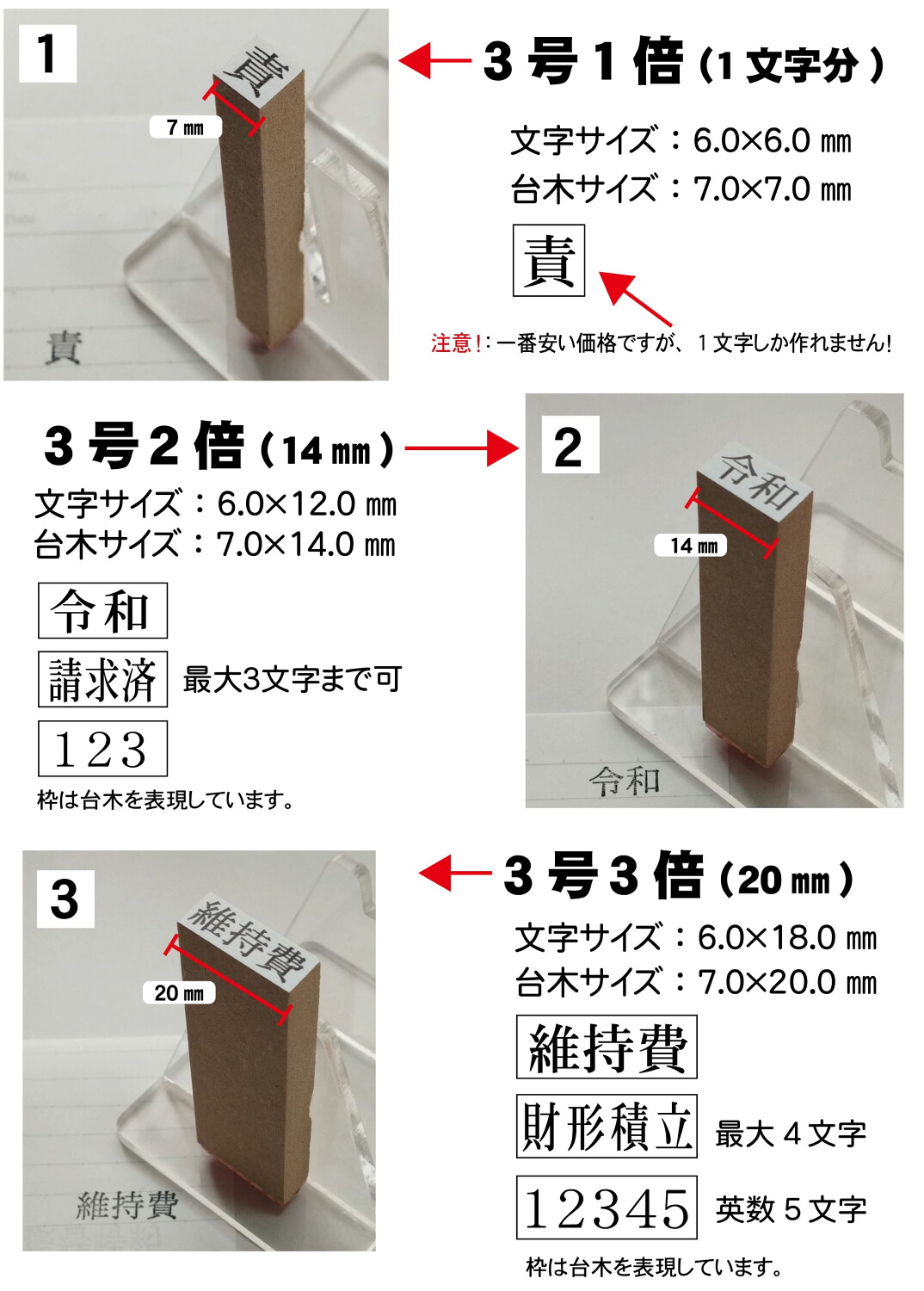 1

責

7 ㎜

責

3号1倍（1文字分）

文字サイズ：6.0×6.0 ㎜
台木サイズ：7.0×7.0 ㎜

責

注意！：一番安い価格ですが、１文字しか作れません！

3号2倍（14 ㎜）

文字サイズ：6.0×12.0 ㎜
台木サイズ：7.0×14.0 ㎜

令和

請求済 最大3文字まで可

123

枠は台木を表現しています。

2

令和

14 ㎜

令和

3

維持費

20 ㎜

維持費

3号3倍（20 ㎜）

文字サイズ：6.0×18.0 ㎜
台木サイズ：7.0×20.0 ㎜

維持費

財形積立 最大４文字

12345 英数５文字

枠は台木を表現しています。