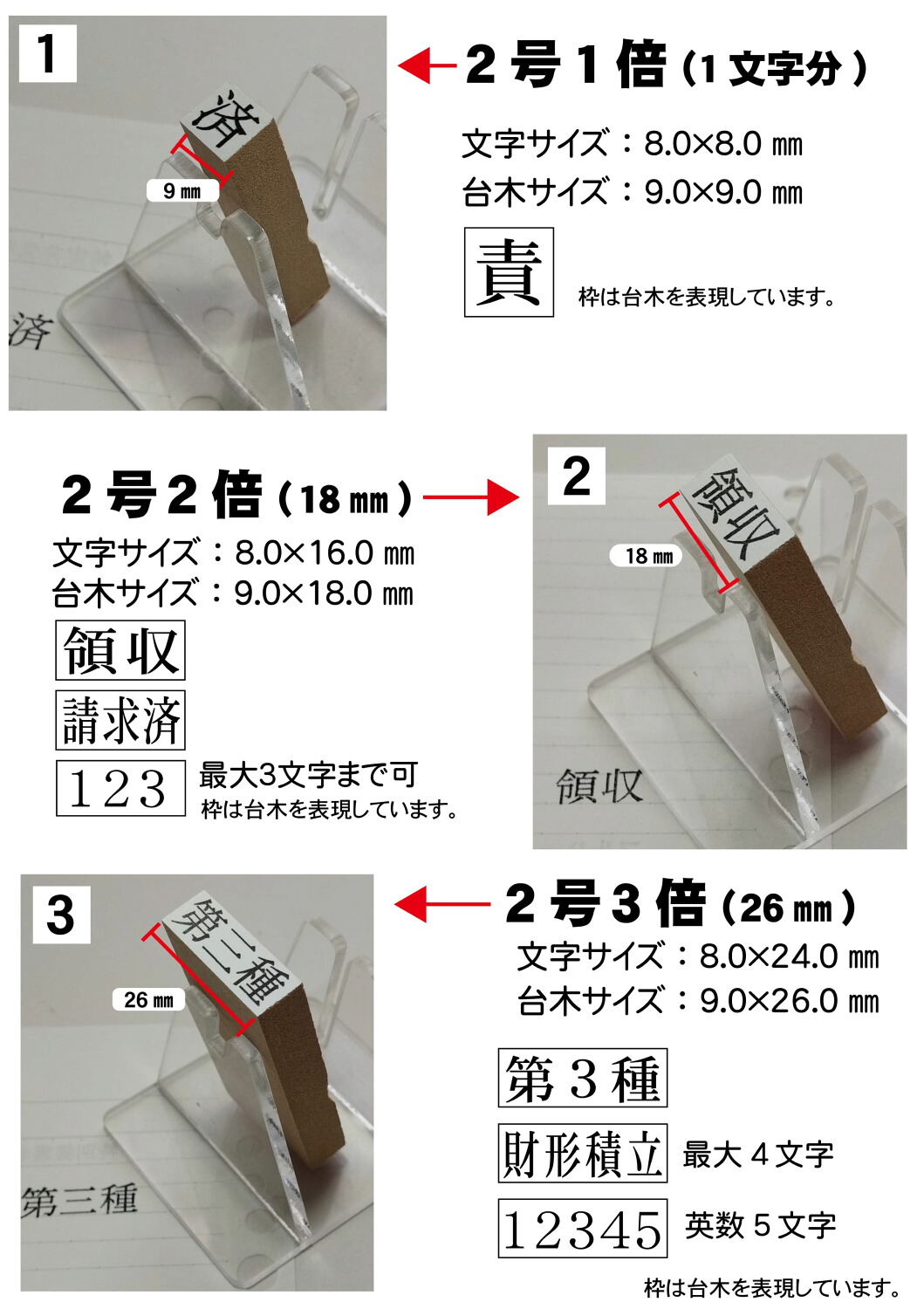 1

済

9 ㎜

済

2号1倍（1文字分）

文字サイズ：8.0×8.0 ㎜
台木サイズ：9.0×9.0 ㎜

責

枠は台木を表現しています。

2号2倍（18 ㎜）

文字サイズ：8.0×16.0 ㎜
台木サイズ：9.0×18.0 ㎜

領収

請求済

123

最大3文字まで可
枠は台木を表現しています。

2

領収

18 ㎜

領収

3

第三種

26 ㎜

第三種

2号3倍（26 ㎜）

文字サイズ：8.0×24.0 ㎜
台木サイズ：9.0×26.0 ㎜

第３種

財形積立

最大４文字

12345

英数５文字

枠は台木を表現しています。