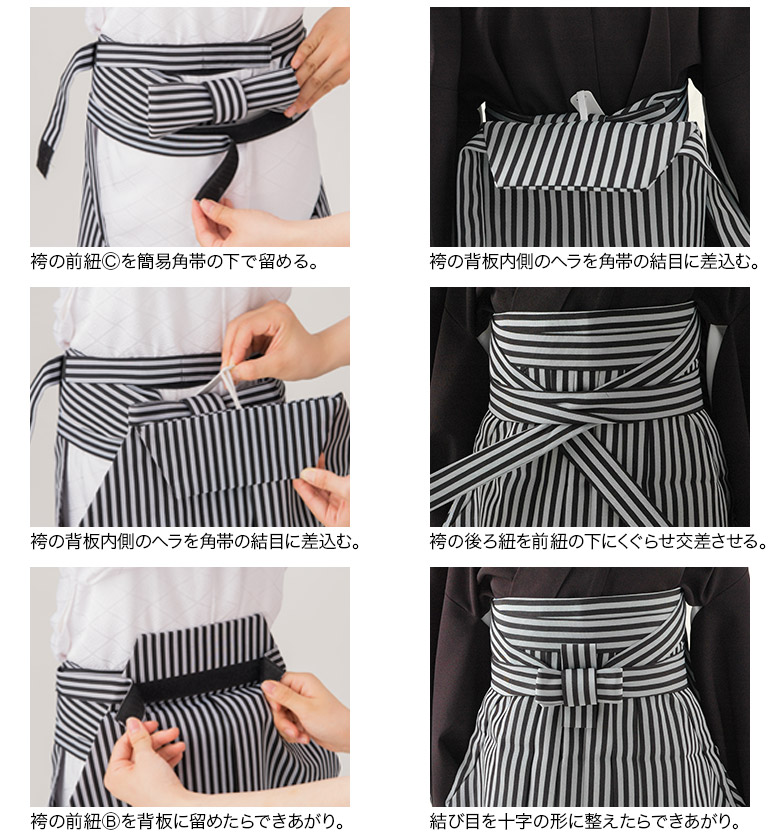 袴の前紐Ⓒを簡易角帯の下で留める。

袴の背板内側のヘラを角帯の結目に差込む。

袴の前紐Ⓑを背板に留めたらできあがり。

袴の背板内側のヘラを角帯の結目に差込む。

袴の後ろ紐を前紐の下にくぐらせ交差させる。

結び目を十字の形に整えたらできあがり。