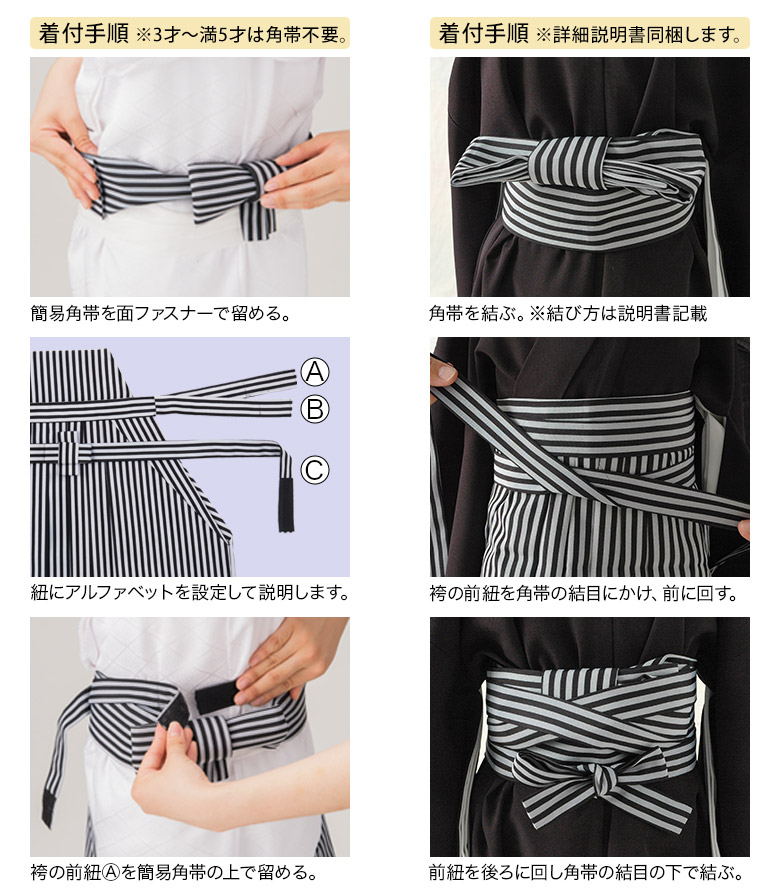 着付手順 ※3才～満5才は角帯不要。

簡易角帯を面ファスナーで留める。

Ⓐ
Ⓑ
Ⓒ

紐にアルファベットを設定して説明します。

袴の前紐Ⓐを簡易角帯の上で留める。

着付手順 ※詳細説明書同梱します。

角帯を結ぶ。※結び方は説明書記載

袴の前紐を角帯の結目にかけ、前に回す。

前紐を後ろに回し角帯の結目の下で結ぶ。