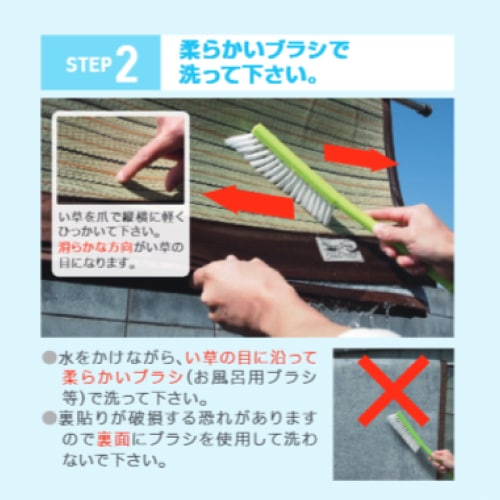 STEP 2 柔らかいブラシで洗って下さい。

い草を爪で縦横に軽くひっかいて下さい。滑らかな方向がい草の目になります。

●水をかけながら、い草の目に沿って柔らかいブラシ(お風呂用ブラシ等)で洗って下さい。
●裏貼りが破損する恐れがありますので裏面にブラシを使用して洗わないで下さい。