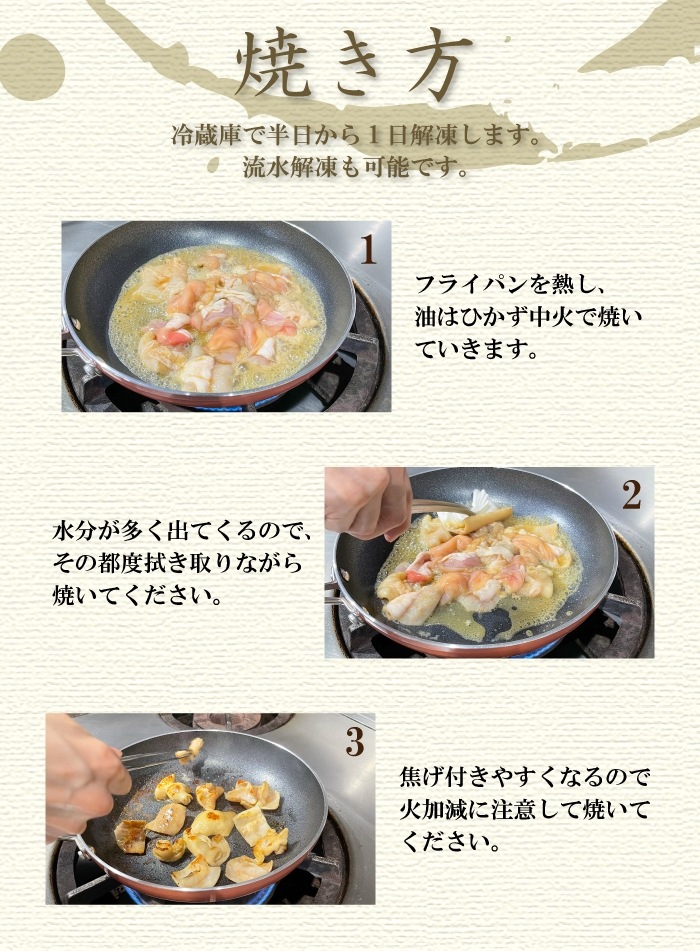 焼き方

冷蔵庫で半日から１日解凍します。
流水解凍も可能です。

1

フライパンを熱し、油はひかず中火で焼いていきます。

2

水分が多く出てくるので、その都度拭き取りながら焼いてください。

3

焦げ付きやすくなるので火加減に注意して焼いてください。