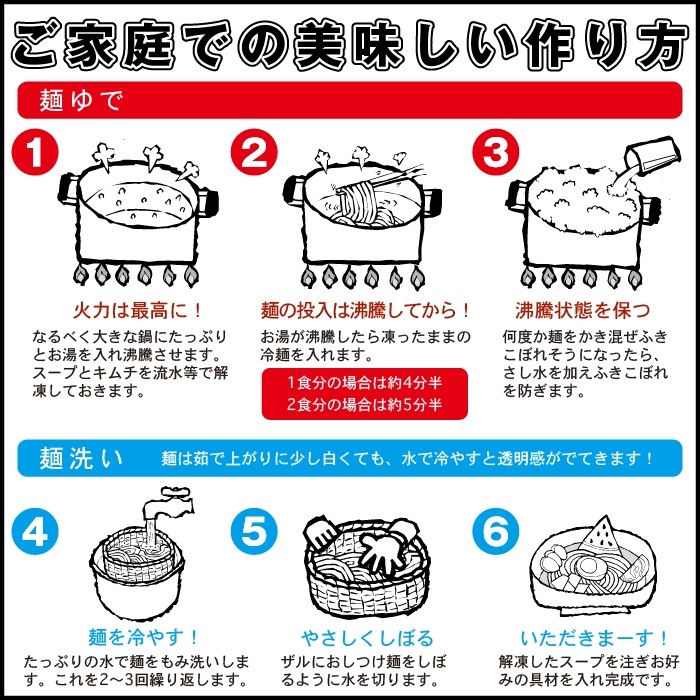 ご家庭での美味しい作り方

麺ゆで

1

火力は最高に！

なるべく大きな鍋にたっぷりとお湯を入れ沸騰させます。スープとキムチを流水等で解凍しておきます。

2

麺の投入は沸騰してから！

お湯が沸騰したら凍ったままの冷麺を入れます。

1食分の場合は約4分半
2食分の場合は約5分半

3

沸騰状態を保つ

何度か麺をかき混ぜふきこぼれそうになったら、さし水を加えふきこぼれを防ぎます。

麺洗い　麺は茹で上がりに少し白くても、水で冷やすと透明感がでてきます！

4

麺を冷やす！

たっぷりの水で麺をもみ洗いします。これを2〜3回繰り返します。

5

やさしくしぼる

ザルにおしつけ麺をしぼるように水を切ります。

6

いただきまーす！

解凍したスープを注ぎお好みの具材を入れ完成です。