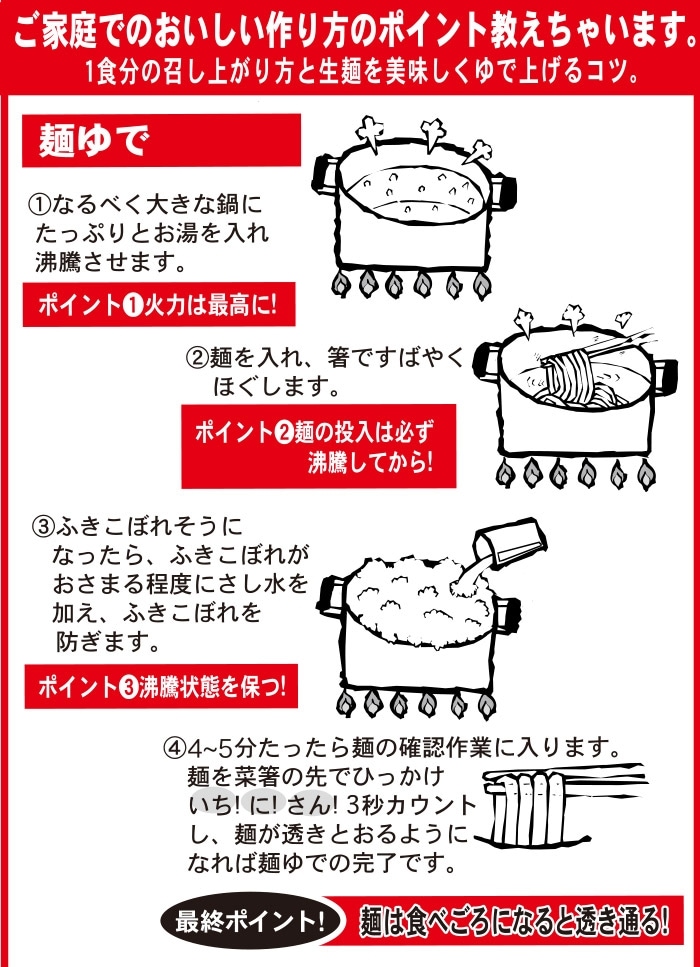 ご家庭でのおいしい作り方のポイント教えちゃいます。
1食分の召し上がり方と生麺を美味しくゆで上げるコツ。

麺ゆで

①なるべく大きな鍋にたっぷりとお湯を入れ沸騰させます。

ポイント❶火力は最高に!

②麺を入れ、箸ですばやくほぐします。

ポイント❷麺の投入は必ず沸騰してから!

③ふきこぼれそうになったら、ふきこぼれがおさまる程度にさし水を加え、ふきこぼれを防ぎます。

ポイント❸沸騰状態を保つ!

④4~5分たったら麺の確認作業に入ります。麺を菜箸の先でひっかけいち!に!さん!3秒カウントし、麺が透きとおるようになれば麺ゆでの完了です。

最終ポイント! 麺は食べごろになると透き通る!