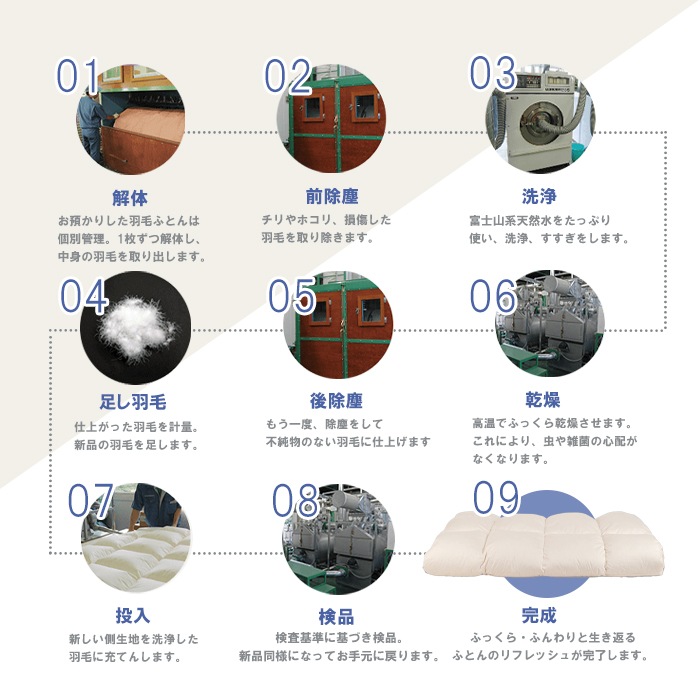 01
解体
お預かりした羽毛ふとんは個別管理。1枚ずつ解体し、中身の羽毛を取り出します。

02
前除塵
チリやホコリ、損傷した羽毛を取り除きます。

03
洗浄
富士山系天然水をたっぷり使い、洗浄、すすぎをします。

04
足し羽毛
仕上がった羽毛を計量。新品の羽毛を足します。

05
後除塵
もう一度、除塵をして不純物のない羽毛に仕上げます

06
乾燥
高温でふっくら乾燥させます。これにより、虫や雑菌の心配がなくなります。

07
投入
新しい側生地を洗浄した羽毛に充てんします。

08
検品
検査基準に基づき検品。新品同様になってお手元に戻ります。

09
完成
ふっくら・ふんわりと生き返るふとんのリフレッシュが完了します。