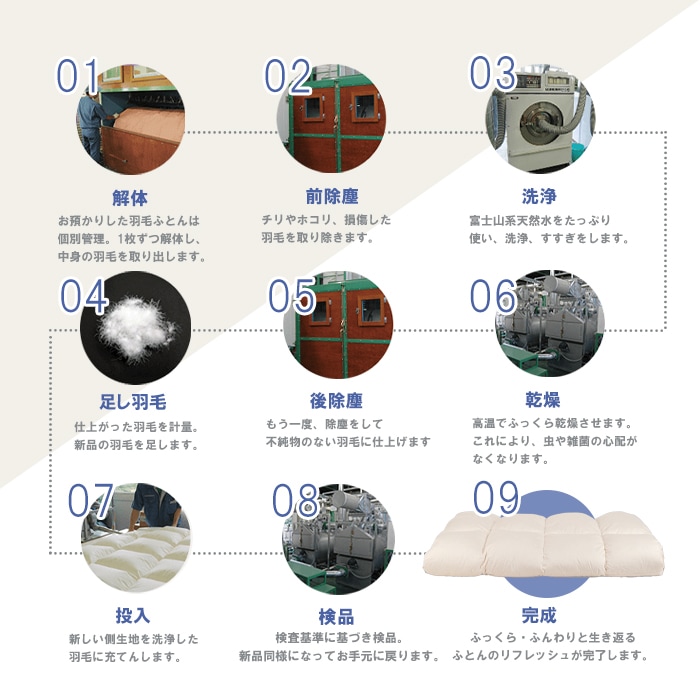 01
解体
お預かりした羽毛ふとんは個別管理。1枚ずつ解体し、中身の羽毛を取り出します。

02
前除塵
チリやホコリ、損傷した羽毛を取り除きます。

03
洗浄
富士山系天然水をたっぷり使い、洗浄、すすぎをします。

04
足し羽毛
仕上がった羽毛を計量。新品の羽毛を足します。

05
後除塵
もう一度、除塵をして不純物のない羽毛に仕上げます

06
乾燥
高温でふっくら乾燥させます。これにより、虫や雑菌の心配がなくなります。

07
投入
新しい側生地を洗浄した羽毛に充てんします。

08
検品
検査基準に基づき検品。新品同様になってお手元に戻ります。

09
完成
ふっくら・ふんわりと生き返るふとんのリフレッシュが完了します。