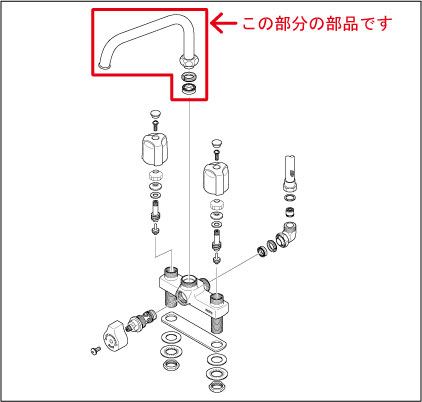 この部分の部品です