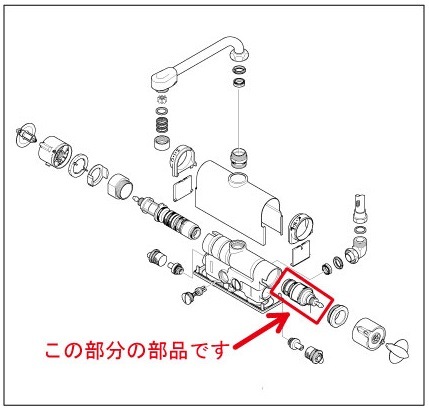 この部分の部品です