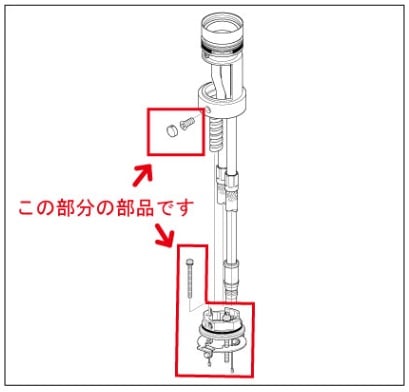 この部分の部品です