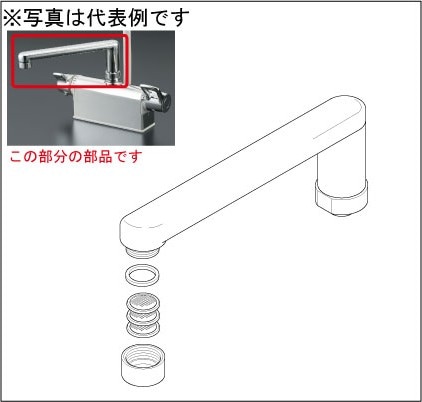 ※写真は代表例です

この部分の部品です