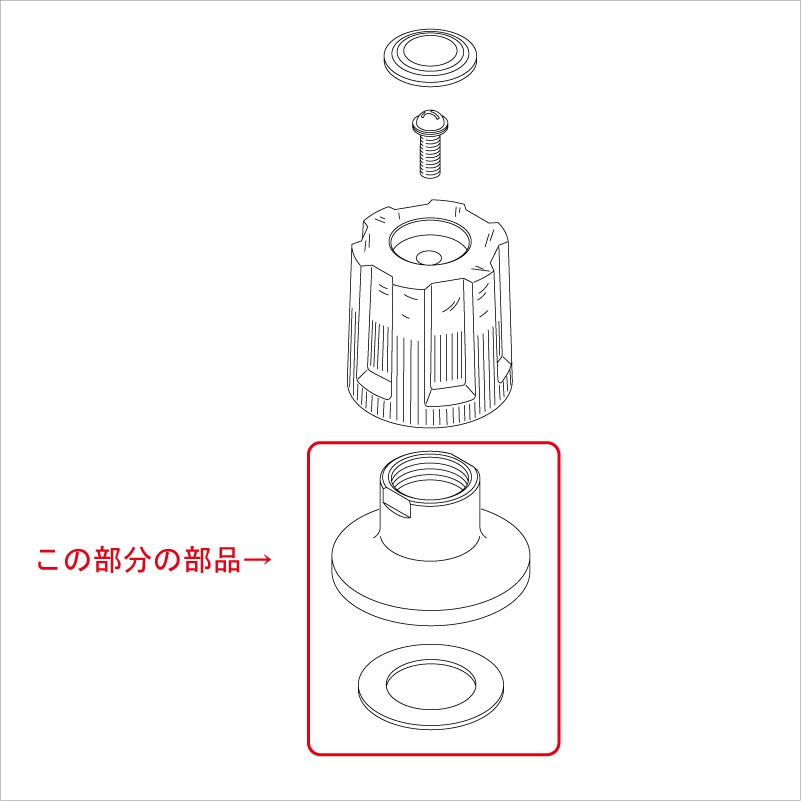 この部分の部品→