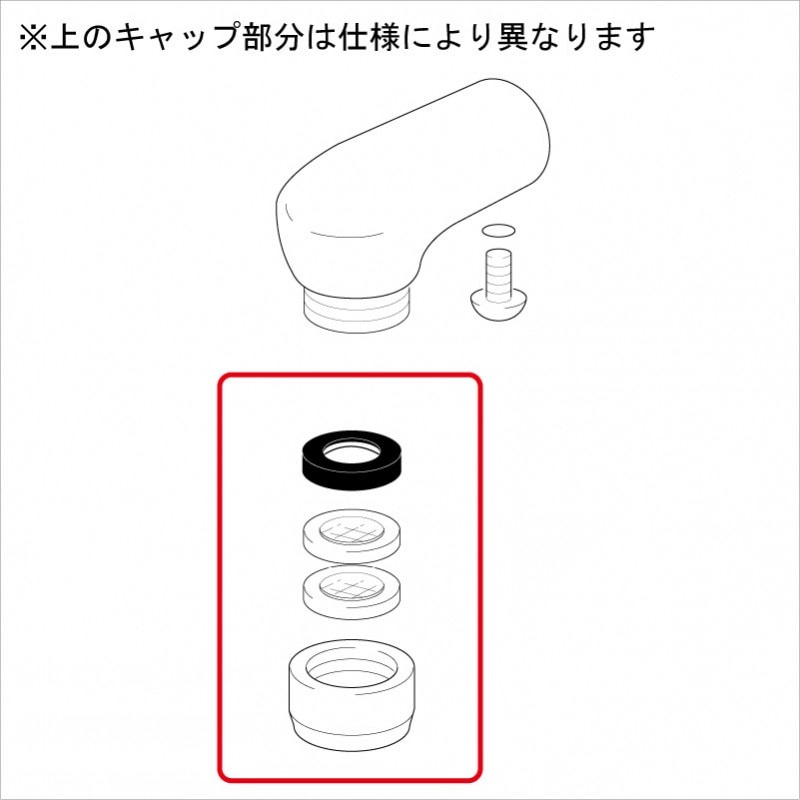 ※上のキャップ部分は仕様により異なります