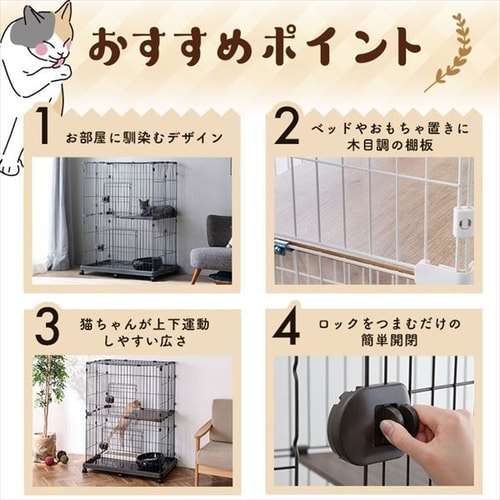 おすすめポイント

1 お部屋に馴染むデザイン

2 ベッドやおもちゃ置きに木目調の棚板

3 猫ちゃんが上下運動しやすい広さ

4 ロックをつまむだけの簡単開閉