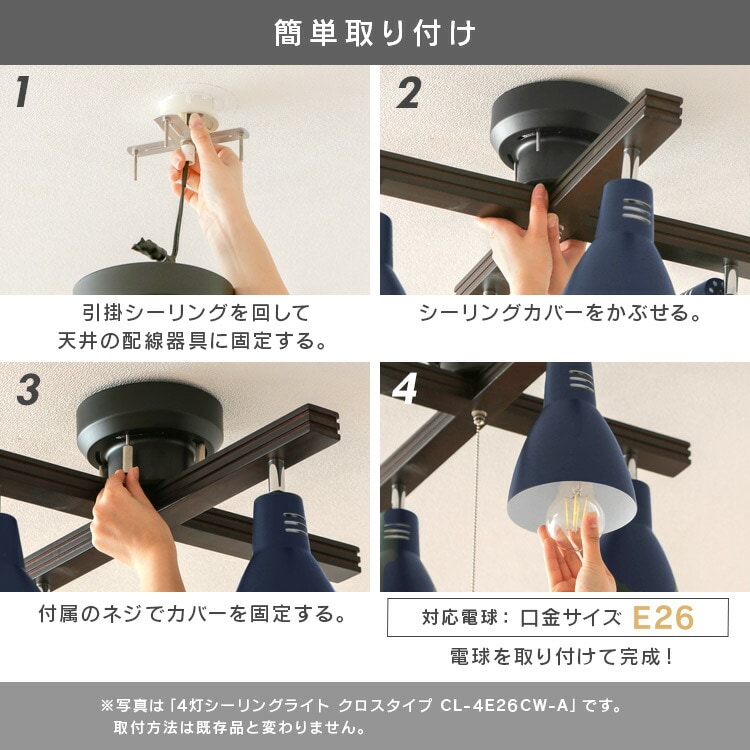 簡単取り付け

1

引掛シーリングを回して天井の配線器具に固定する。

2

シーリングカバーをかぶせる。

3

付属のネジでカバーを固定する。

4

対応電球：口金サイズ E26

電球を取り付けて完成！

※写真は「4灯シーリングライト クロスタイプ CL-4E26CW-A」です。
取付方法は既存品と変わりません。