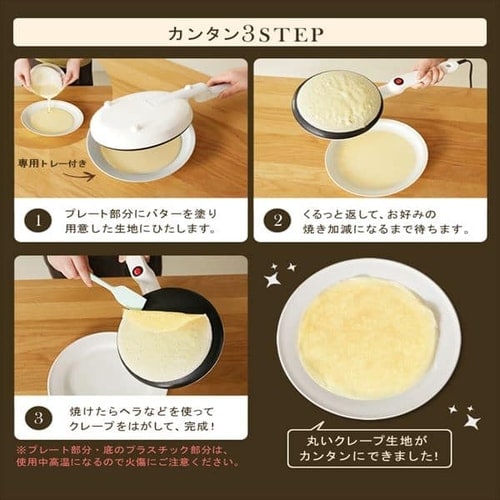 カンタン3STEP

専用トレー付き

1 プレート部分にバターを塗り用意した生地にひたします。

2 くるっと返して、お好みの焼き加減になるまで待ちます。

3 焼けたらヘラなどを使ってクレープをはがして、完成!

※プレート部分・底のプラスチック部分は、使用中高温になるので火傷にご注意ください。

丸いクレープ生地がカンタンにできました!