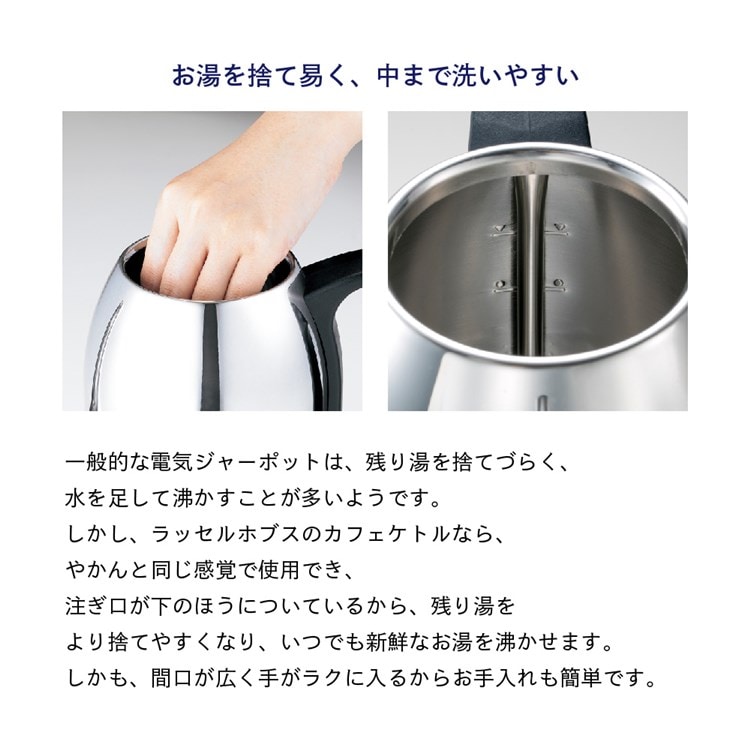 お湯を捨て易く、中まで洗いやすい

一般的な電気ジャーポットは、残り湯を捨てづらく、
水を足して沸かすことが多いようです。
しかし、ラッセルホブスのカフェケトルなら、
やかんと同じ感覚で使用でき、
注ぎ口が下のほうについているから、残り湯を
より捨てやすくなり、いつでも新鮮なお湯を沸かせます。
しかも、間口が広く手がラクに入るからお手入れも簡単です。