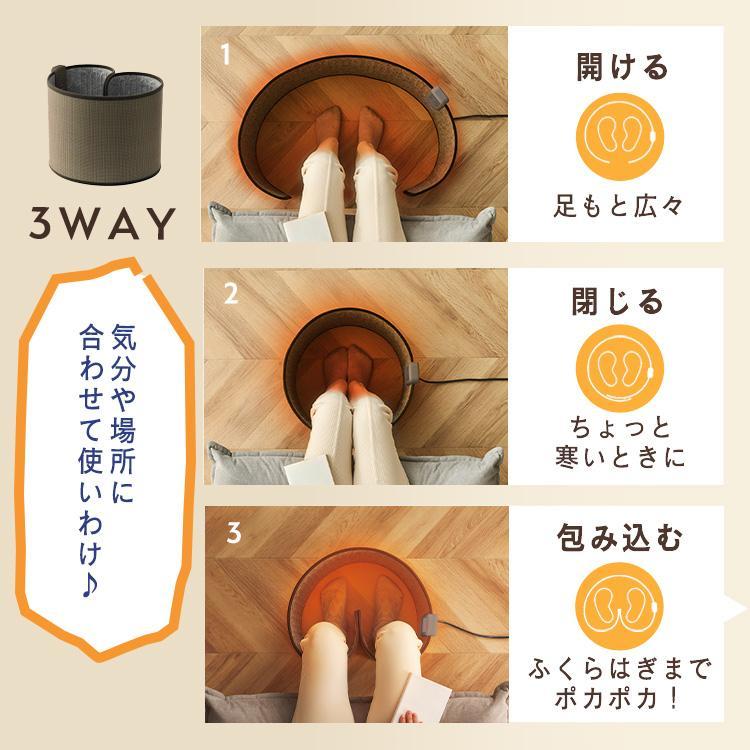 3WAY

気分や場所に合わせて使いわけ♪

1

開ける

足もと広々

2

閉じる

ちょっと寒いときに

3

包み込む

ふくらはぎまでポカポカ！