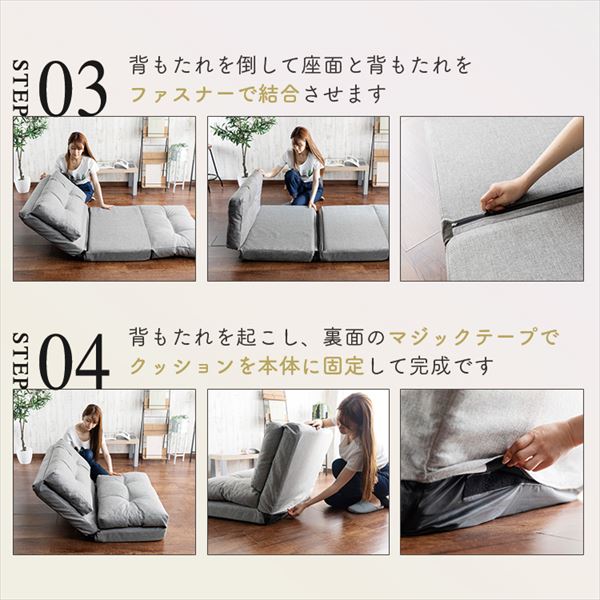 STEP 03 背もたれを倒して座面と背もたれをファスナーで結合させます

STEP 04 背もたれを起こし、裏面のマジックテープでクッションを本体に固定して完成です